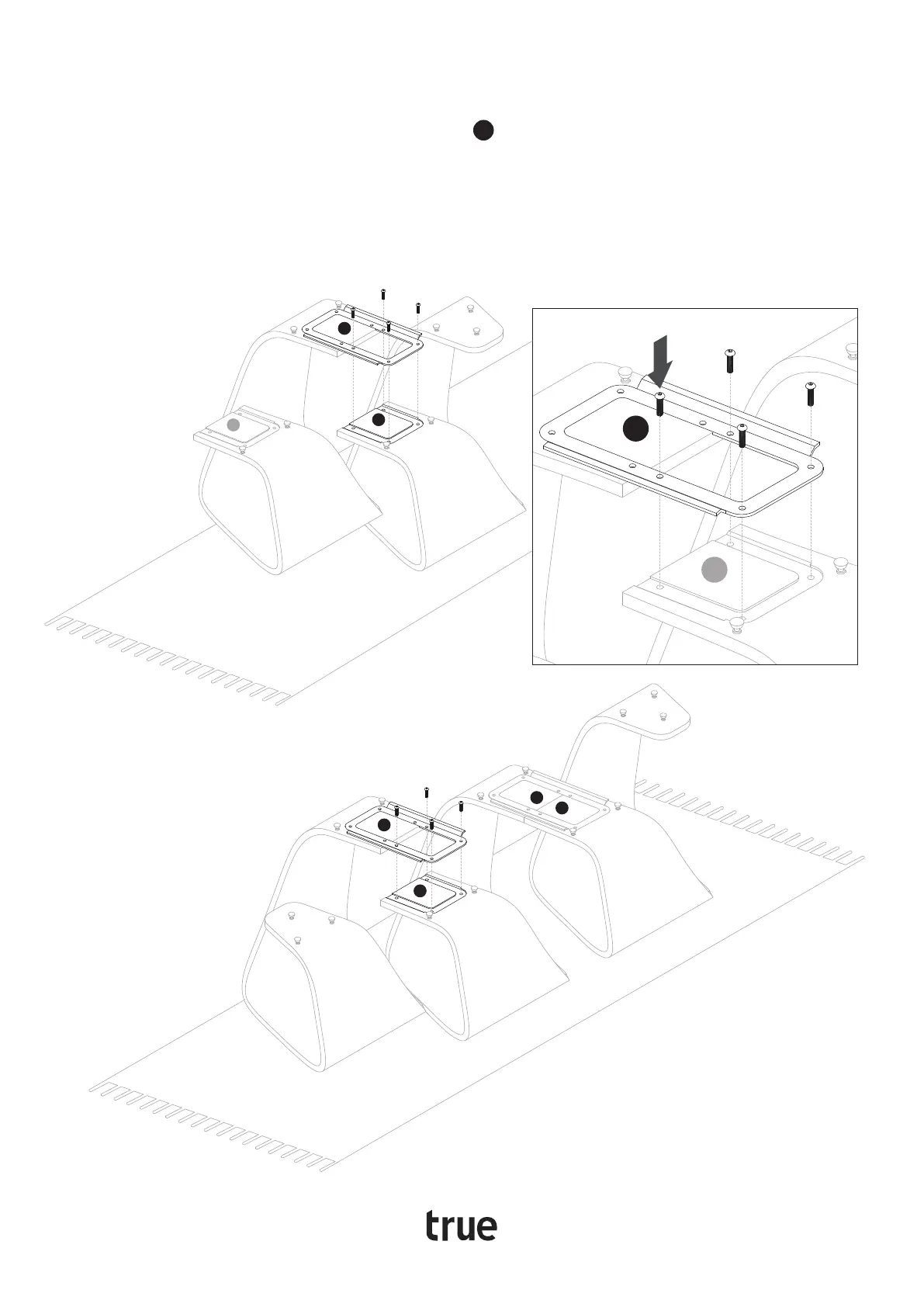 true