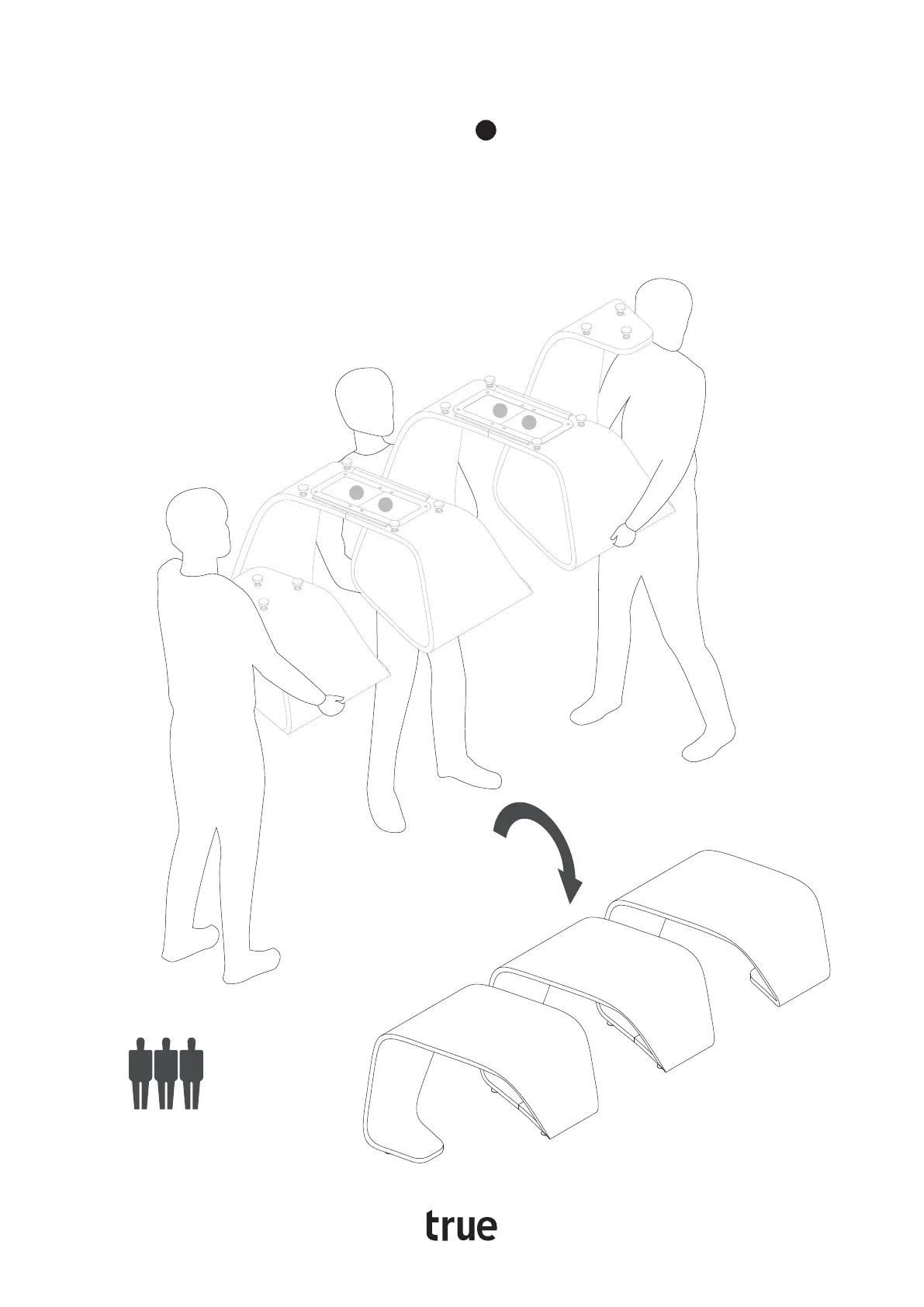 true