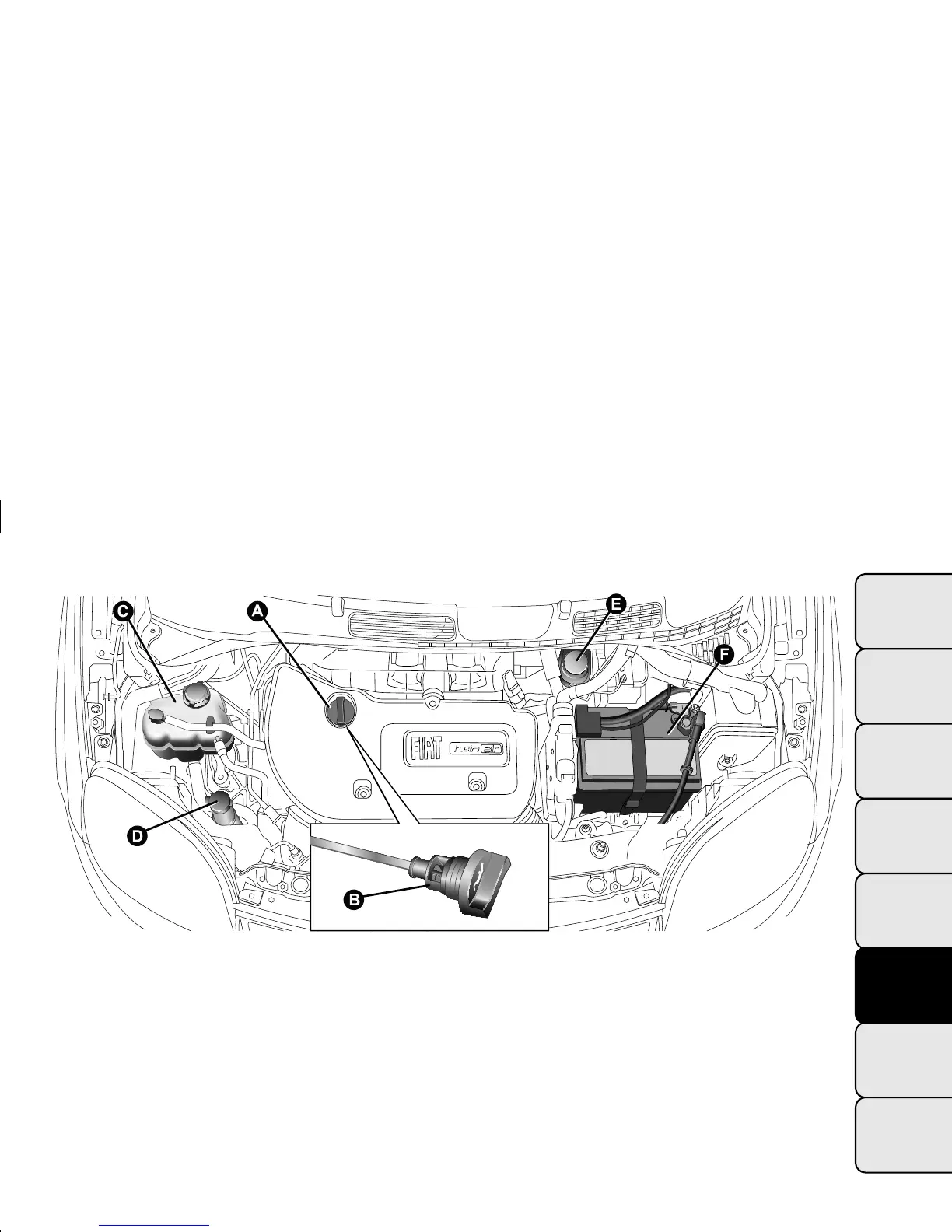 C
A
E
F
FIAT twinair
D
B