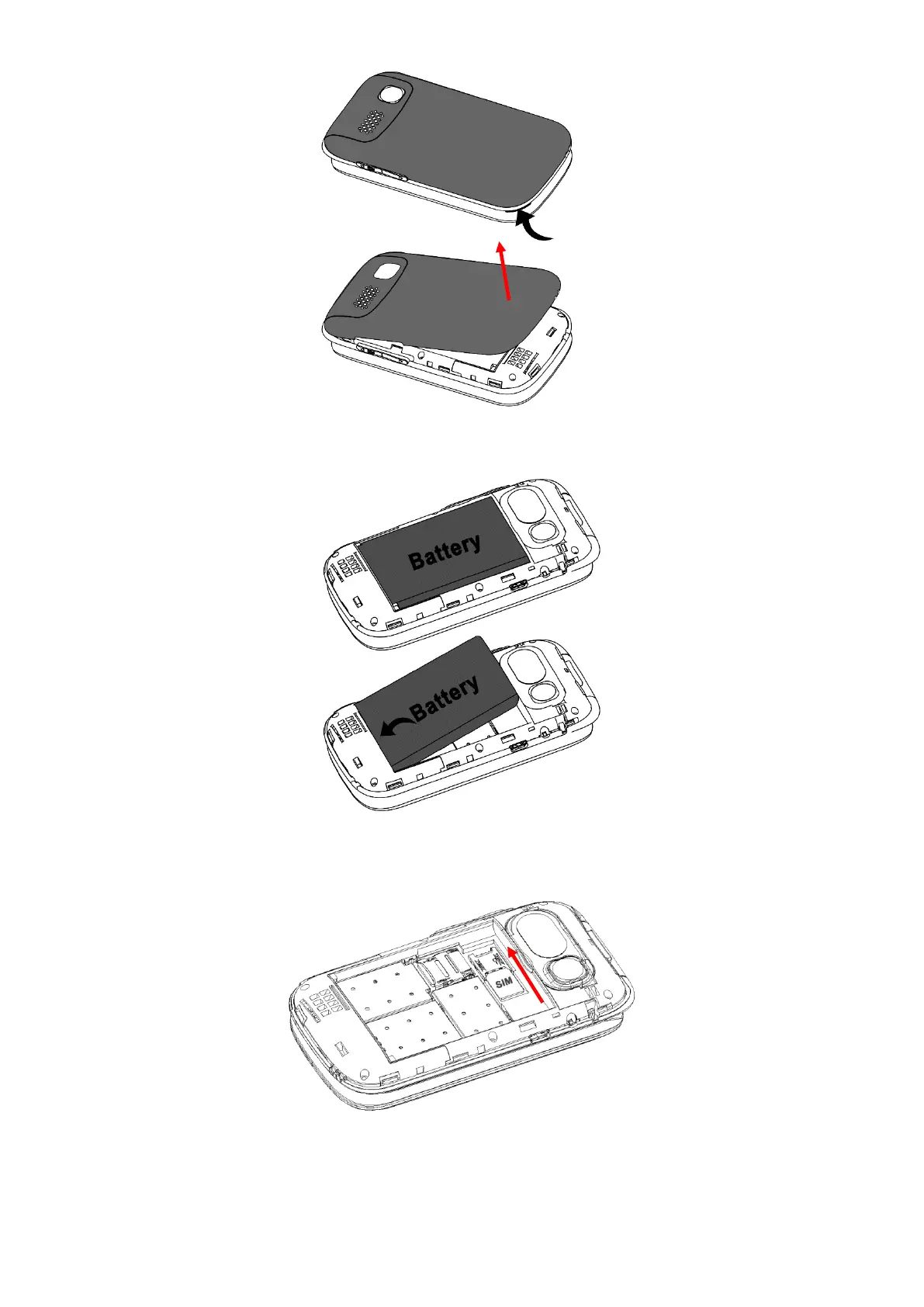 Battery

Battery

SIM