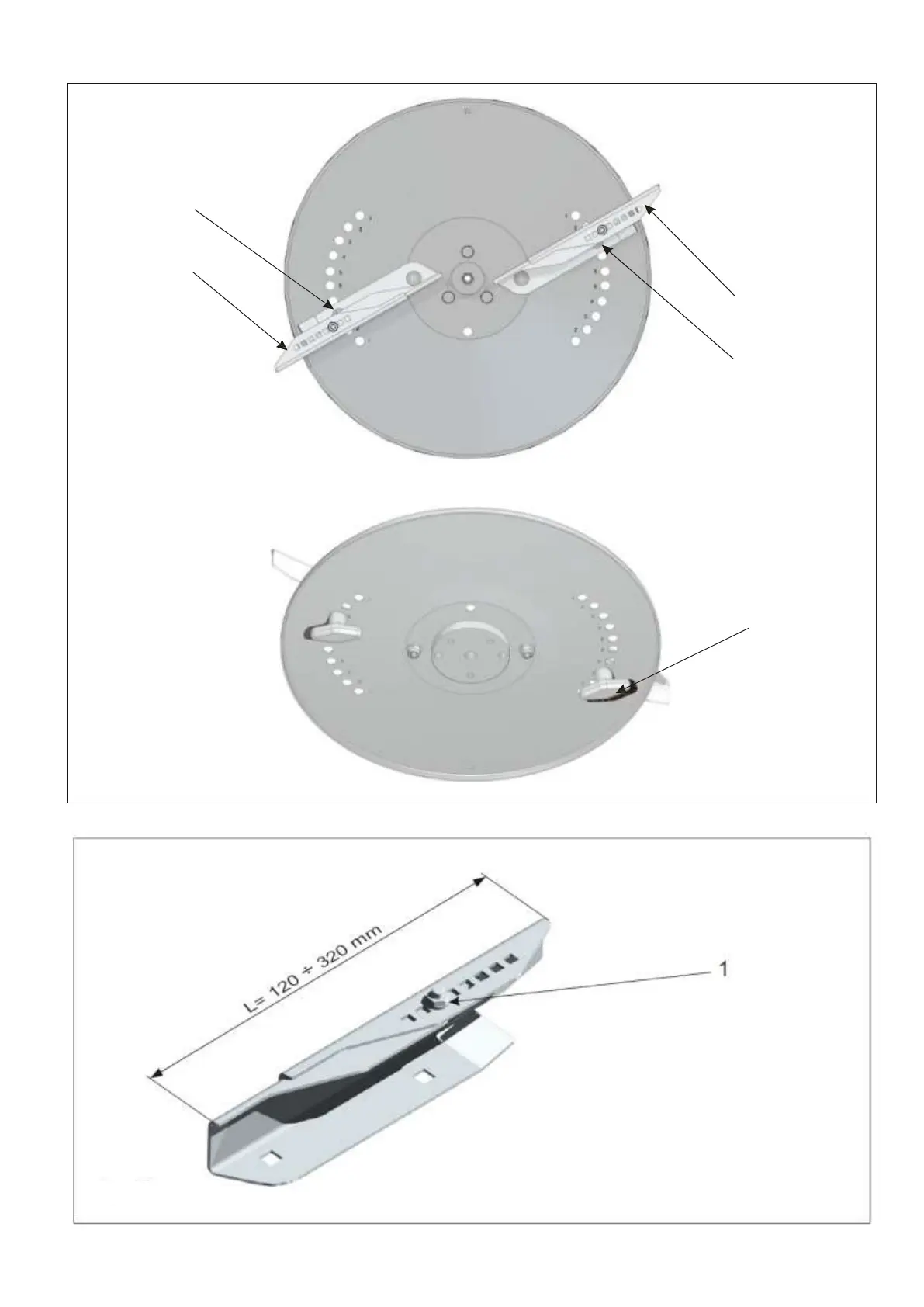 L= 120 ÷ 320 mm

1