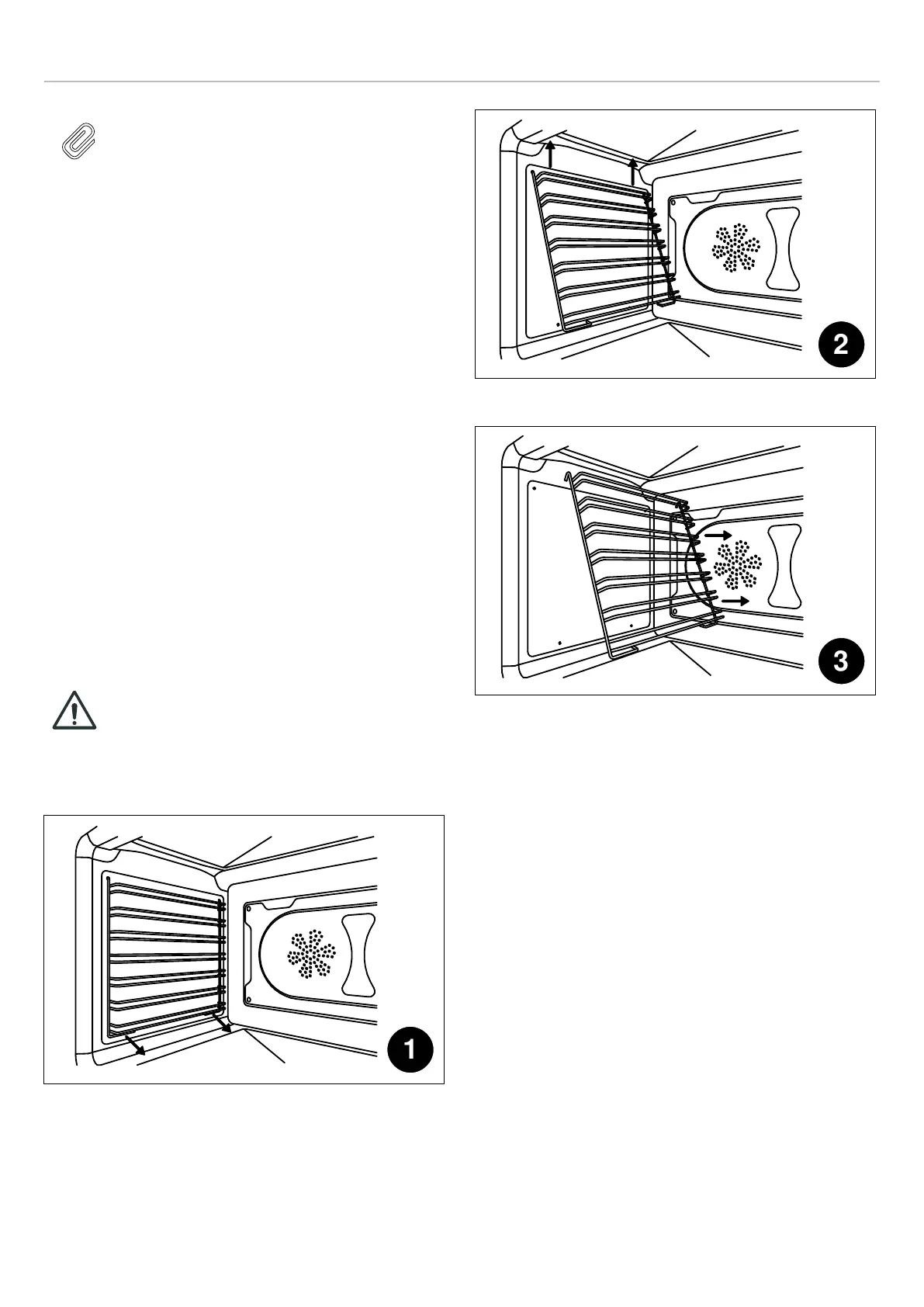 2

3

1