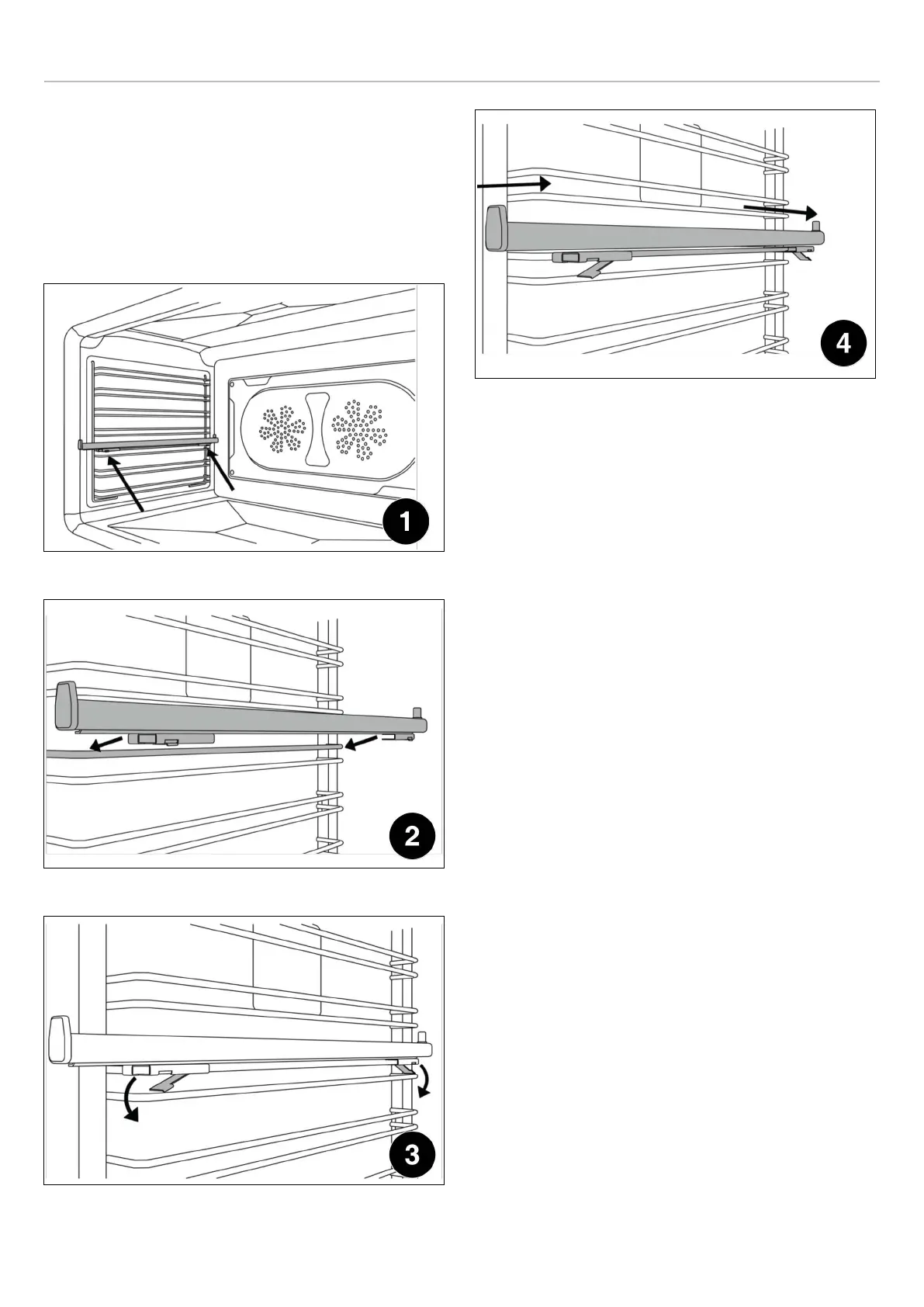 1

2

3

4