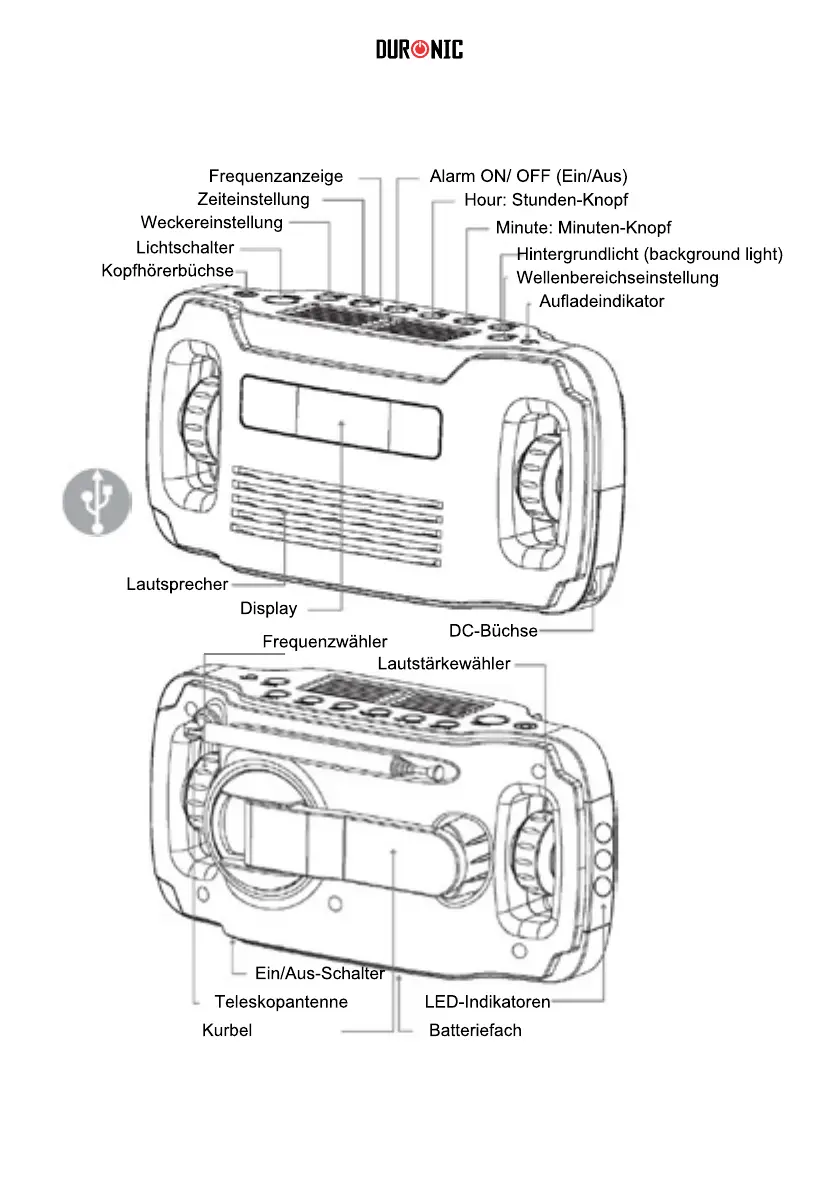 DURONIC

Frequenzanzeige
Zeiteinstellung
Weckereinstellung
Lichtschalter
Kopfhörerbüchse

Alarm ON/ OFF (Ein/Aus)
Hour: Stunden-Knopf
Minute: Minuten-Knopf
Hintergrundlicht (background light)
Wellenbereichseinstellung
Aufladeindikator

Lautsprecher
Display
DC-Büchse

Frequenzwähler
Lautstärkewähler

Ein/Aus-Schalter
Teleskopantenne
Kurbel
LED-Indikatoren
Batteriefach