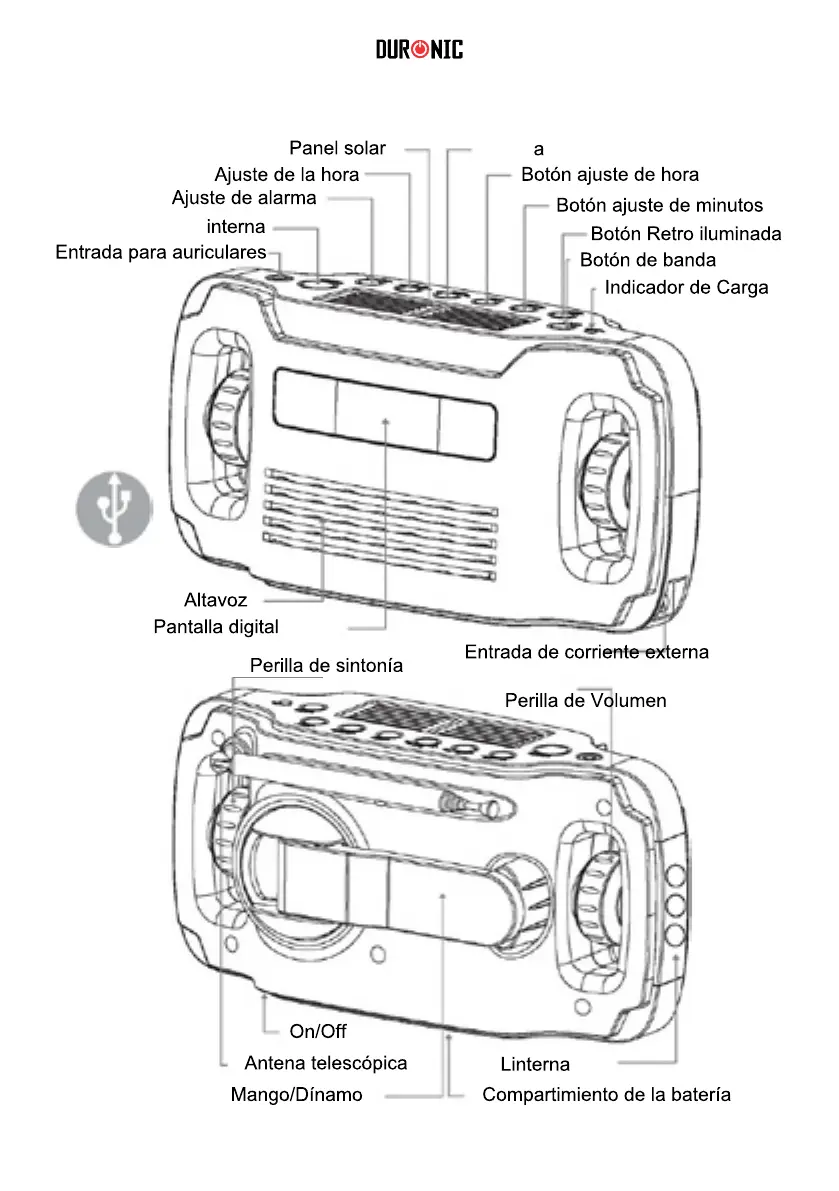 DURONIC

Panel solar
a
Ajuste de la hora
Botón ajuste de hora
Ajuste de alarma
Botón ajuste de minutos
interna
Botón Retro iluminada
Entrada para auriculares
Botón de banda
Indicador de Carga

Altavoz
Pantalla digital
Entrada de corriente externa

Perilla de sintonía
Perilla de Volumen

On/Off
Antena telescópica
Linterna
Mango/Dínamo
Compartimiento de la batería