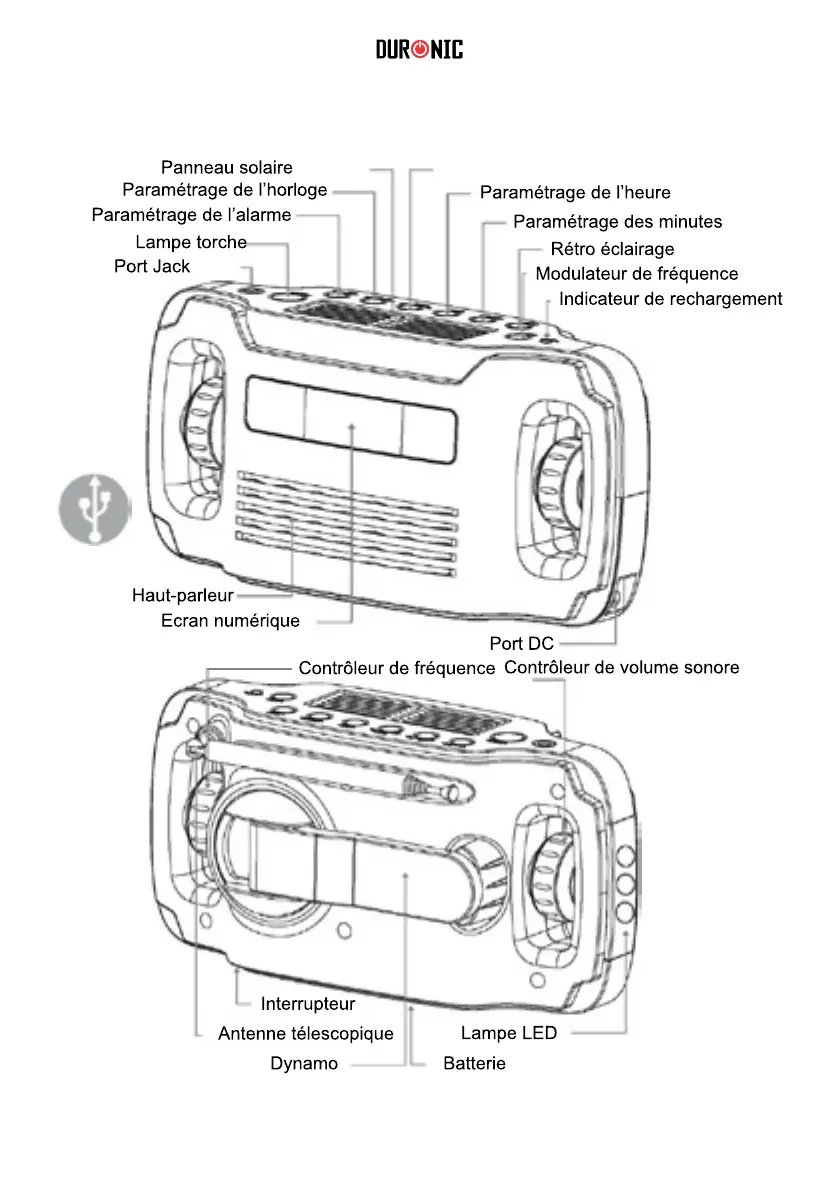 DURONIC

Panneau solaire
Paramétrage de l'horloge
Paramétrage de l'alarme
Lampe torche
Port Jack
Paramétrage de l'heure
Paramétrage des minutes
Rétro éclairage
Modulateur de fréquence
Indicateur de rechargement
Haut-parleur
Ecran numérique
Port DC
Contrôleur de fréquence
Contrôleur de volume sonore
Interrupteur
Antenne télescopique
Dynamo
Lampe LED
Batterie