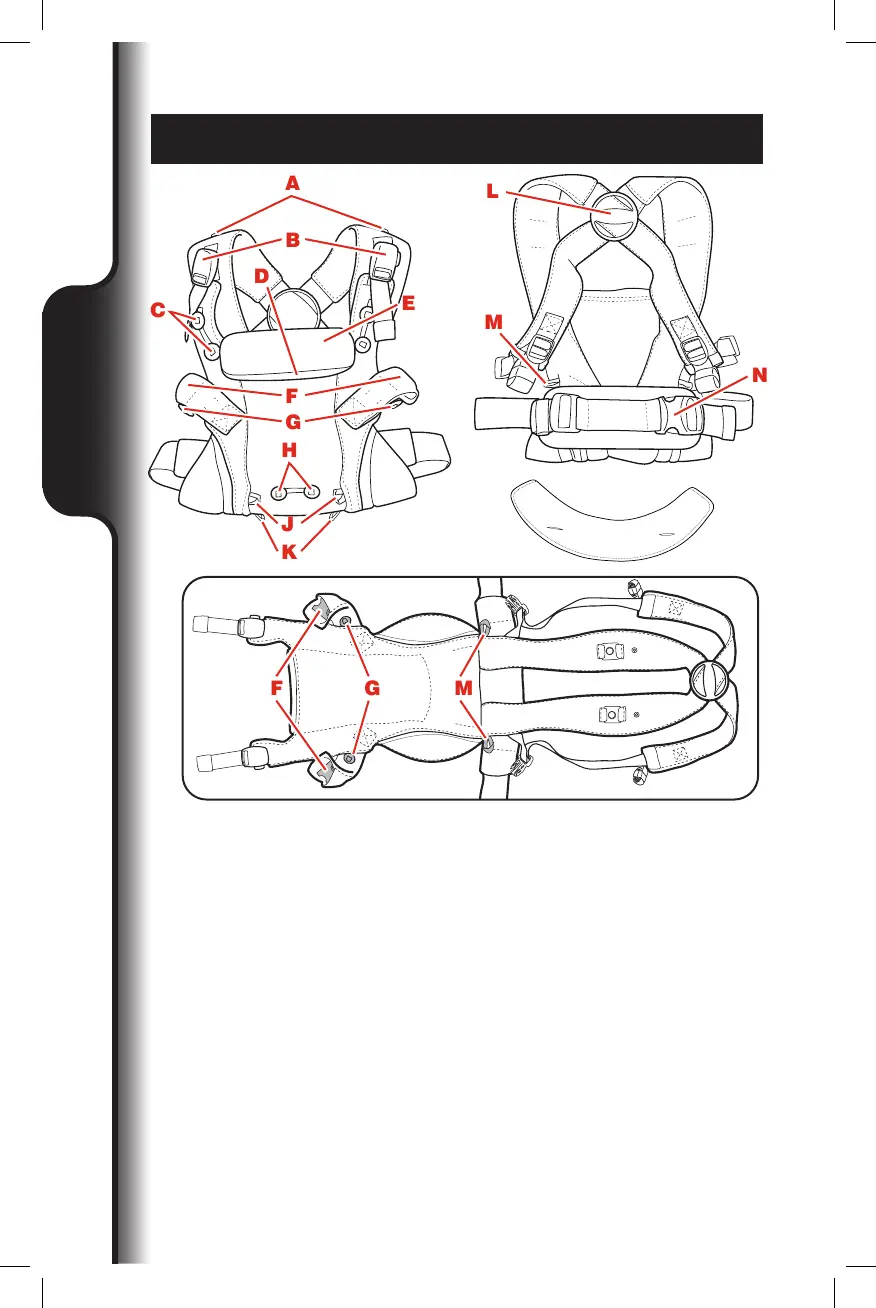 A
B
C
D
E
F
G
H
J
K
L
M
N
F
G
M