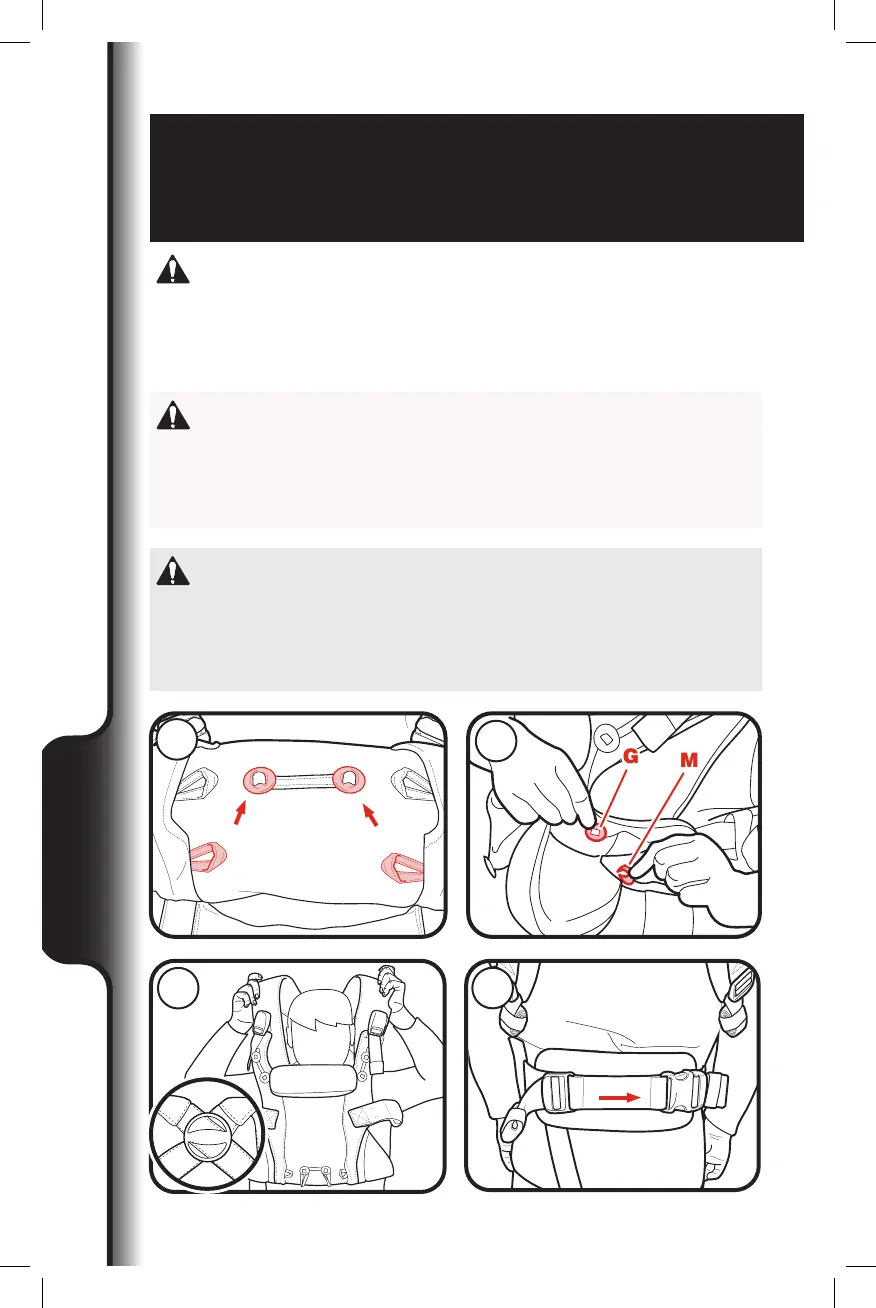 G

M