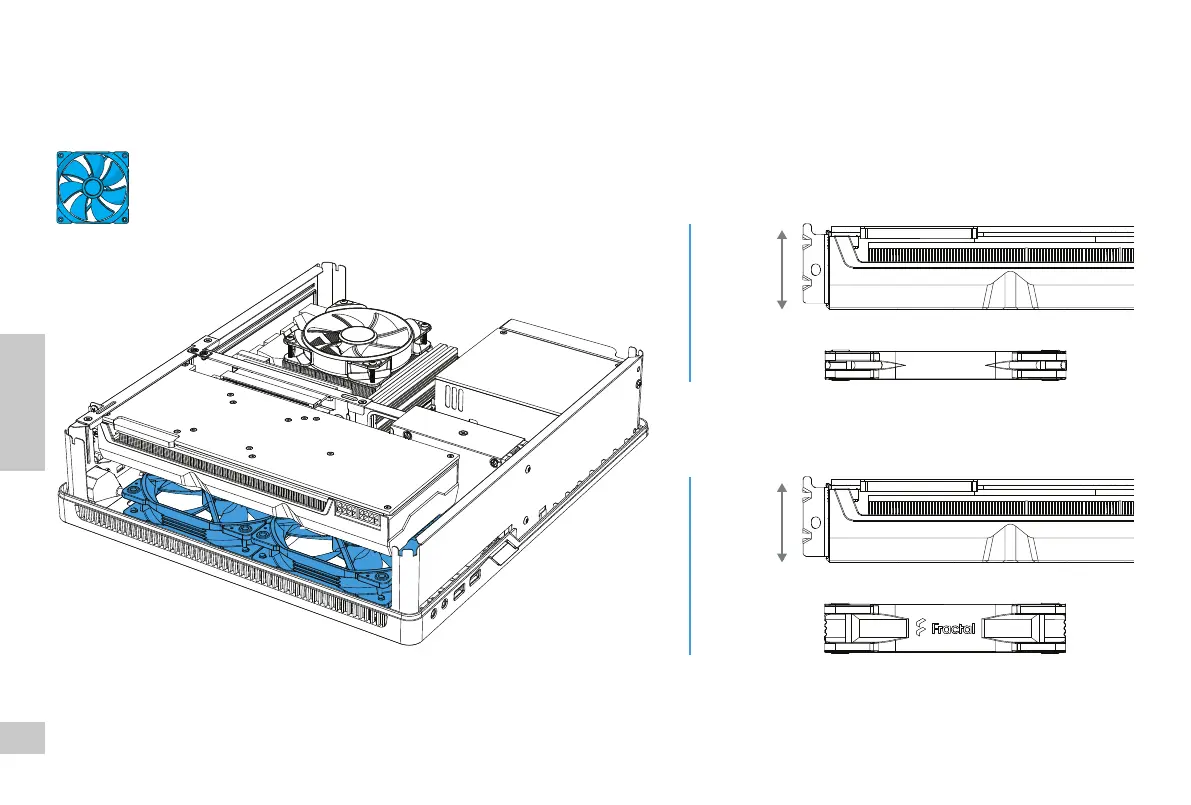 Fractal