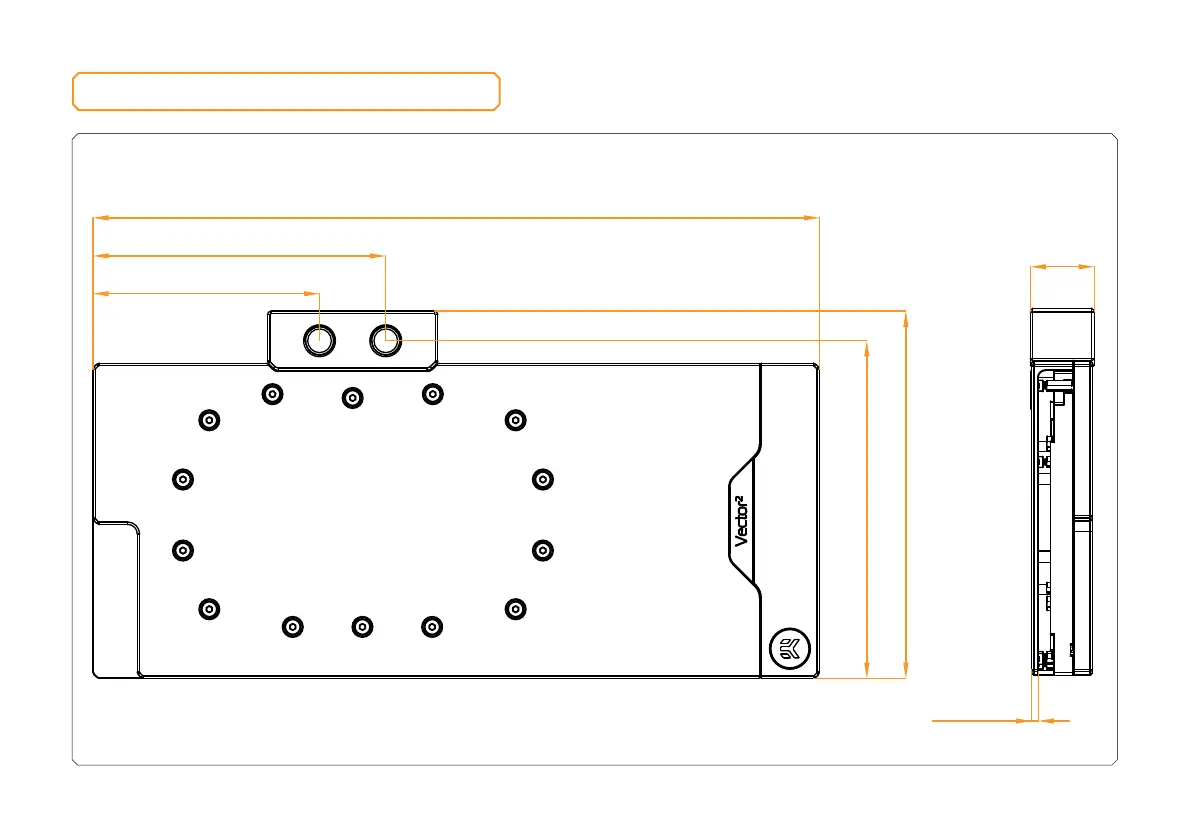 Vector²