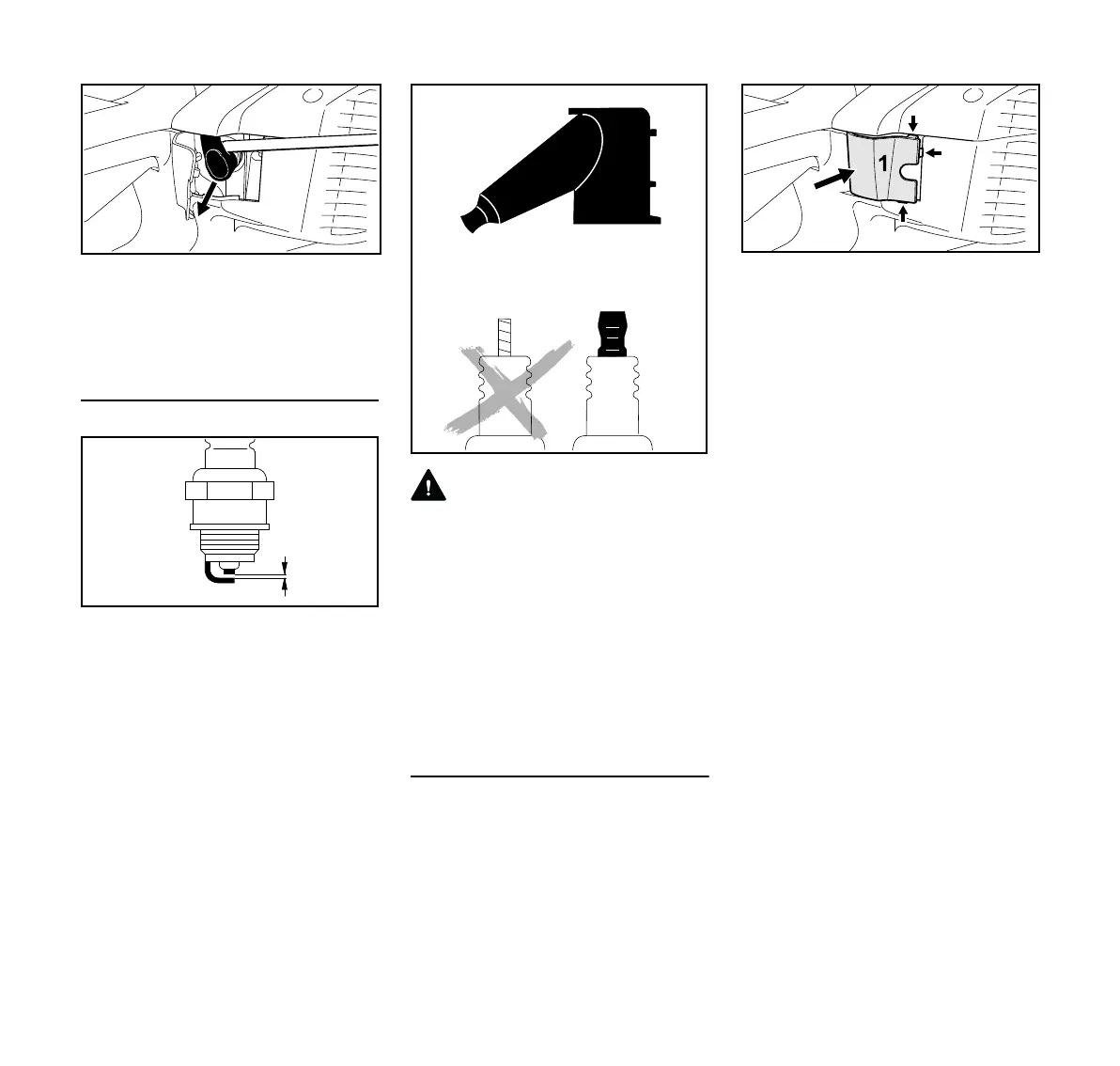 1