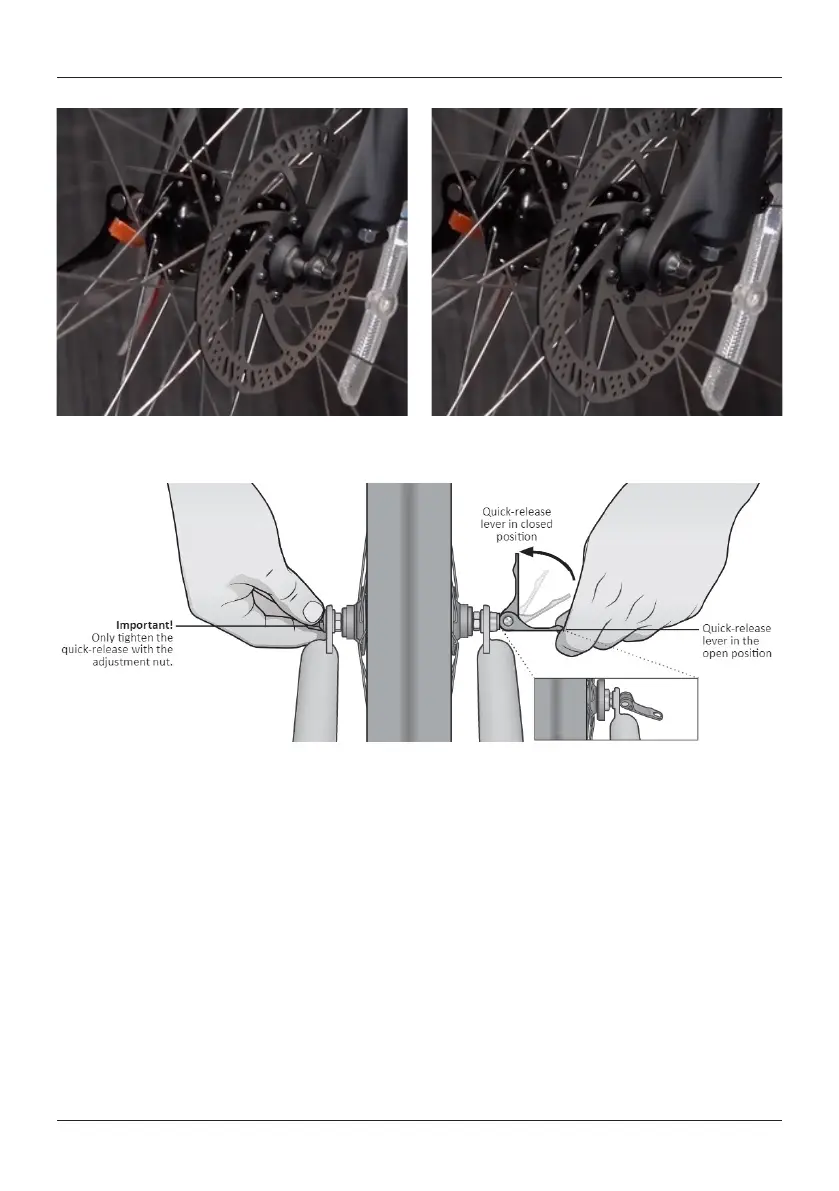 Quick-release lever in closed position

Important!
Only tighten the quick-release with the adjustment nut.

Quick-release lever in the open position