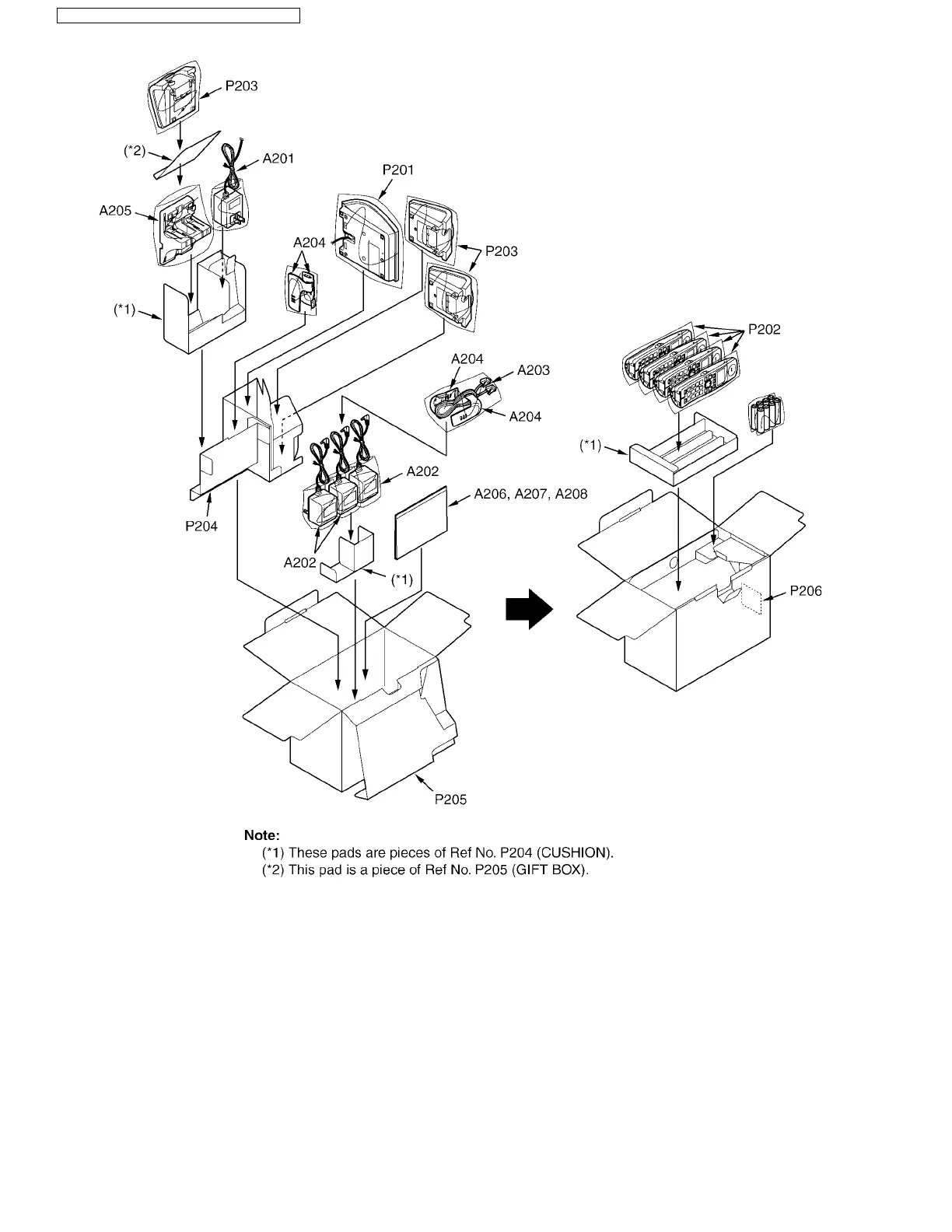 P203

(*2)

A201

P201

A205

A204

P203

(*1)

P202

A204

A203

A204

(*1)

A202

A206, A207, A208

P204

A202

(*1)

P206

P205

Note:
(*1) These pads are pieces of Ref No. P204 (CUSHION).
(*2) This pad is a piece of Ref No. P205 (GIFT BOX).