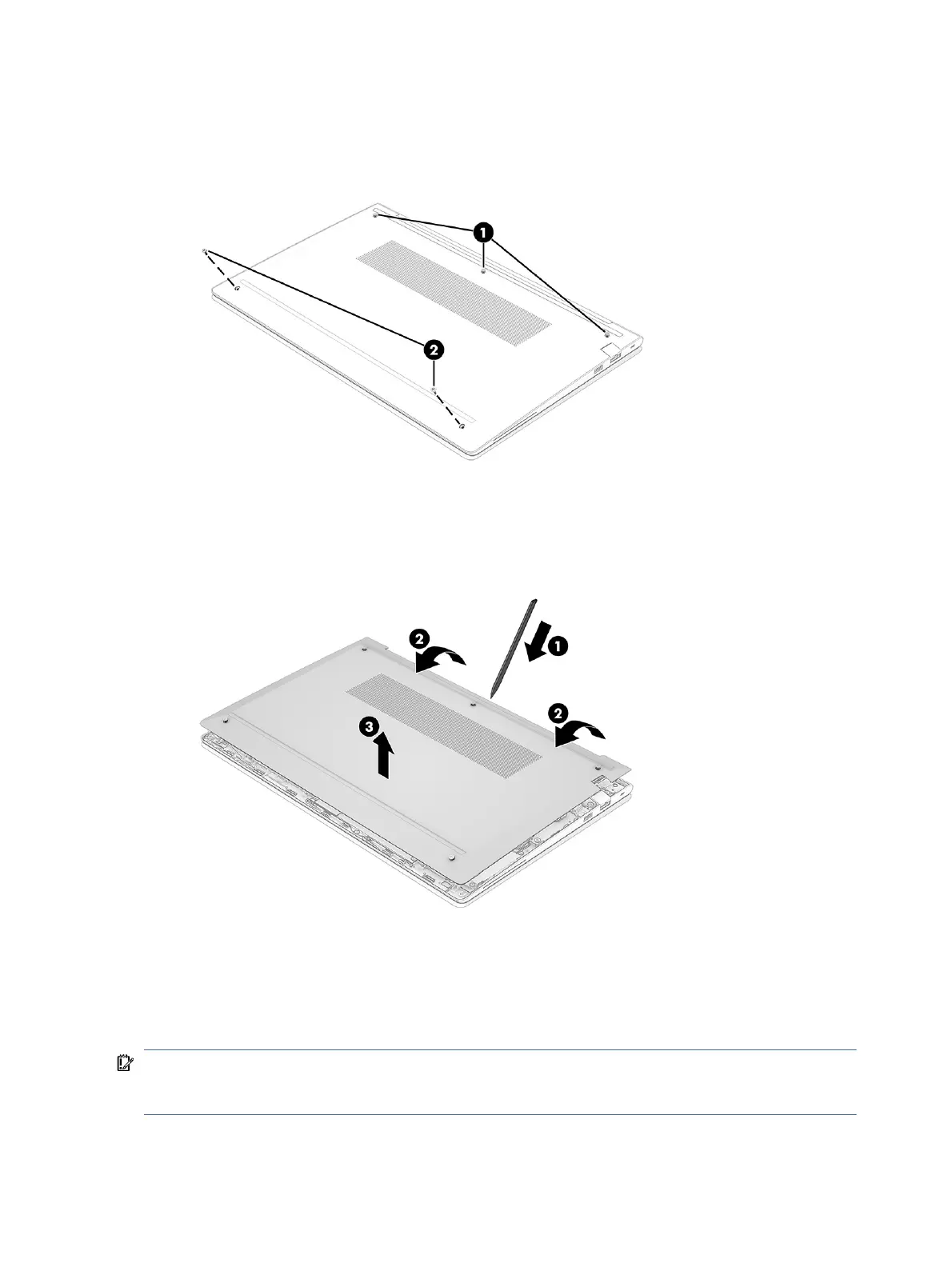 1

2

2

1

2

3