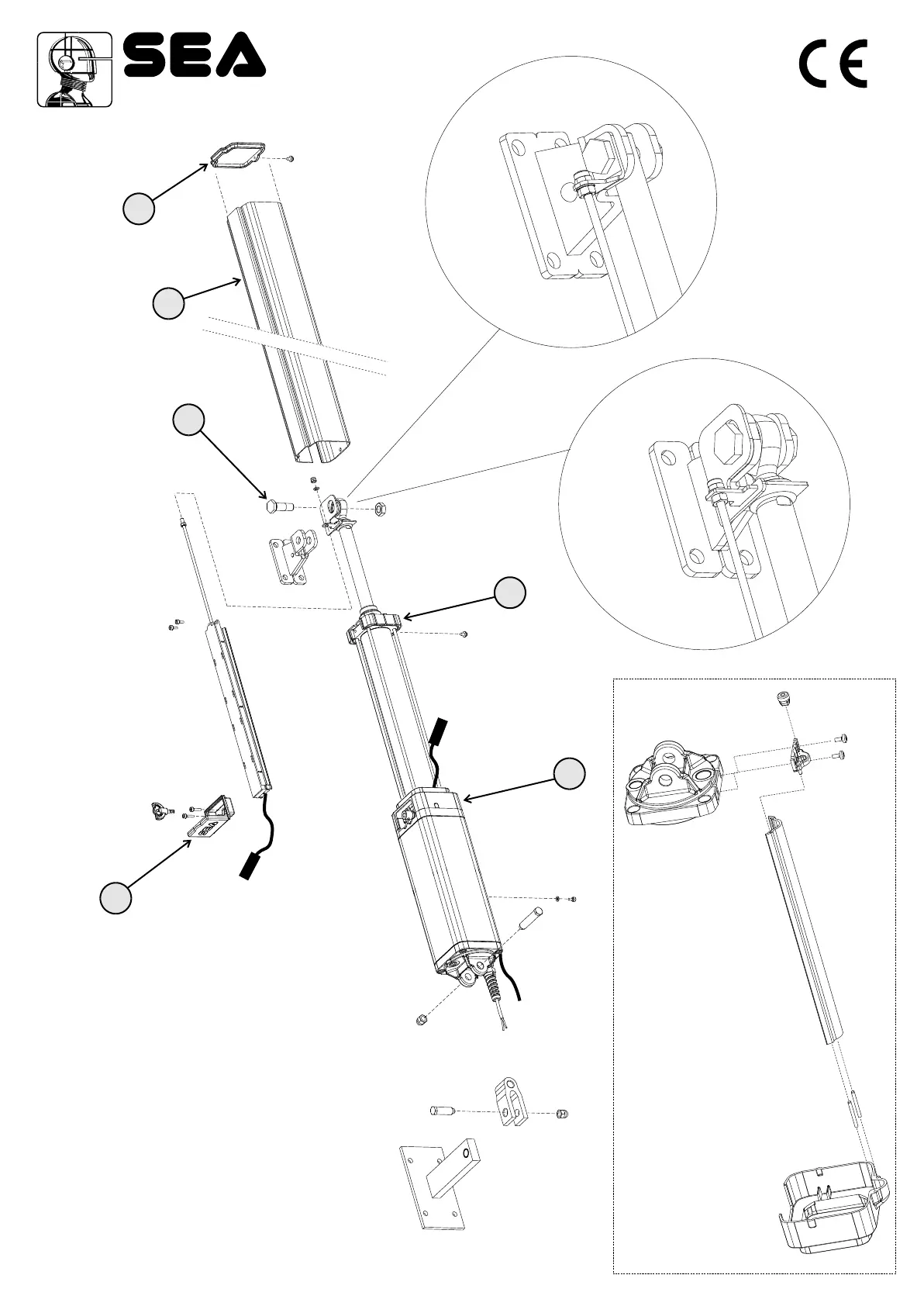 SEA

CE