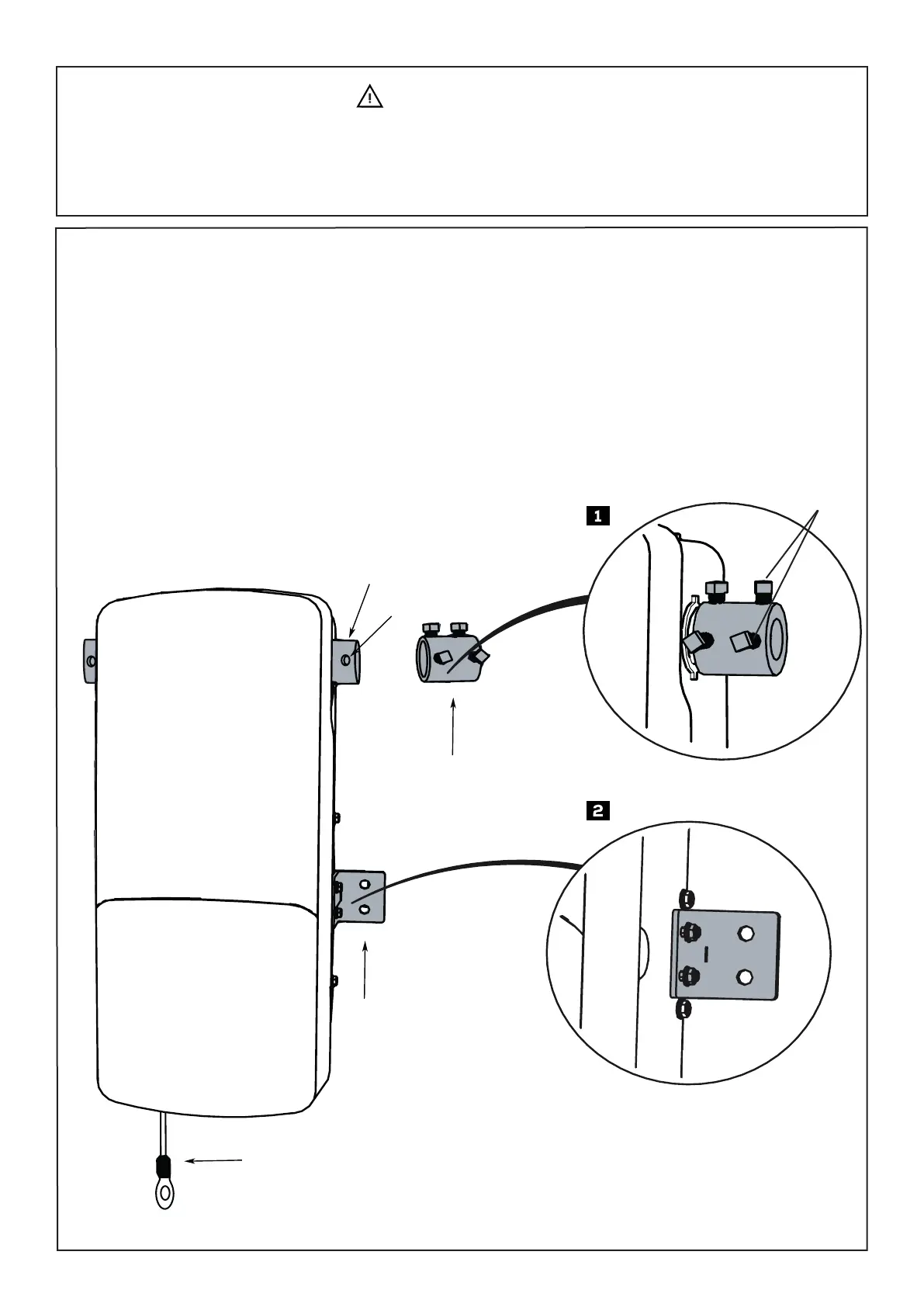 1

2