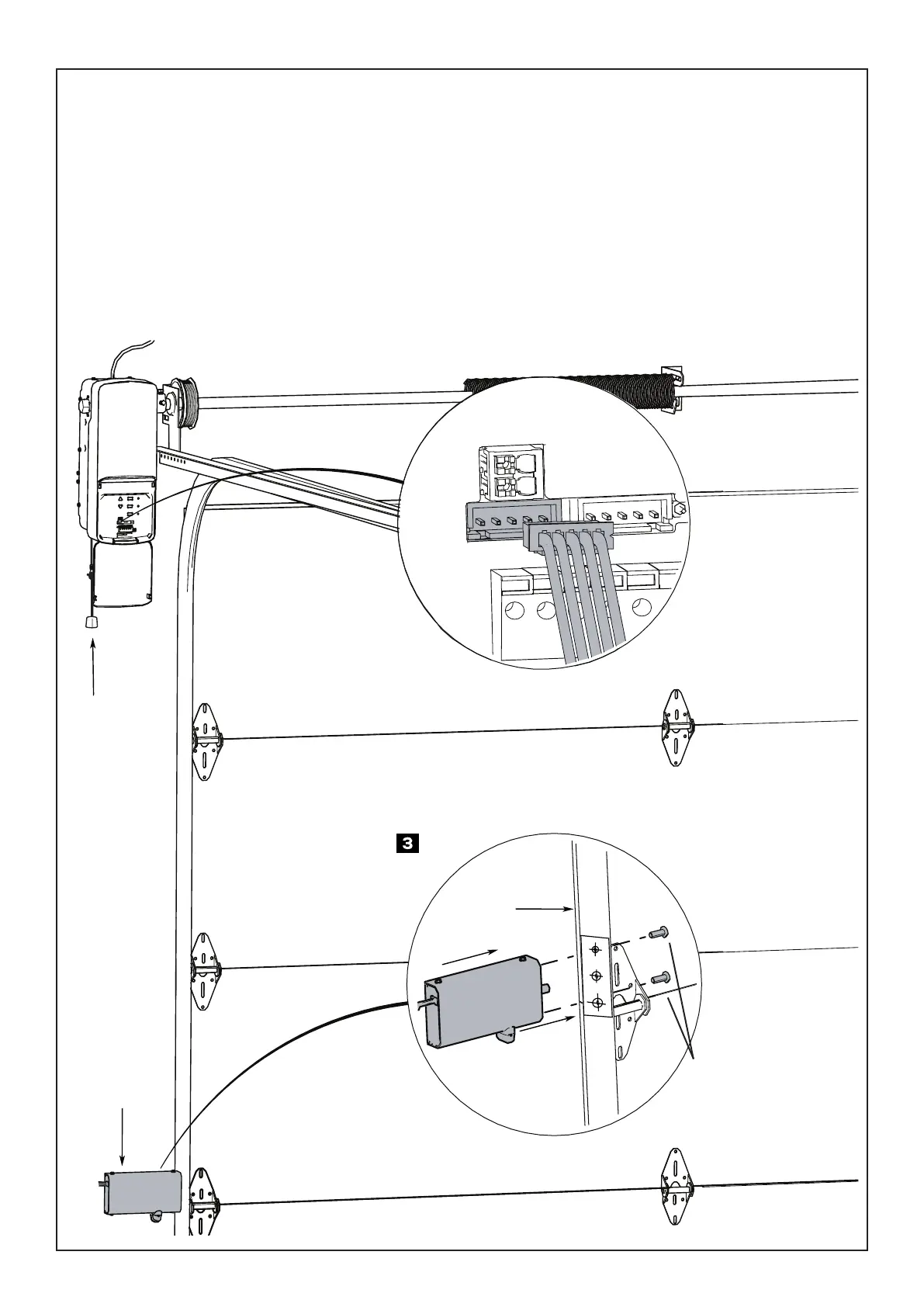 3