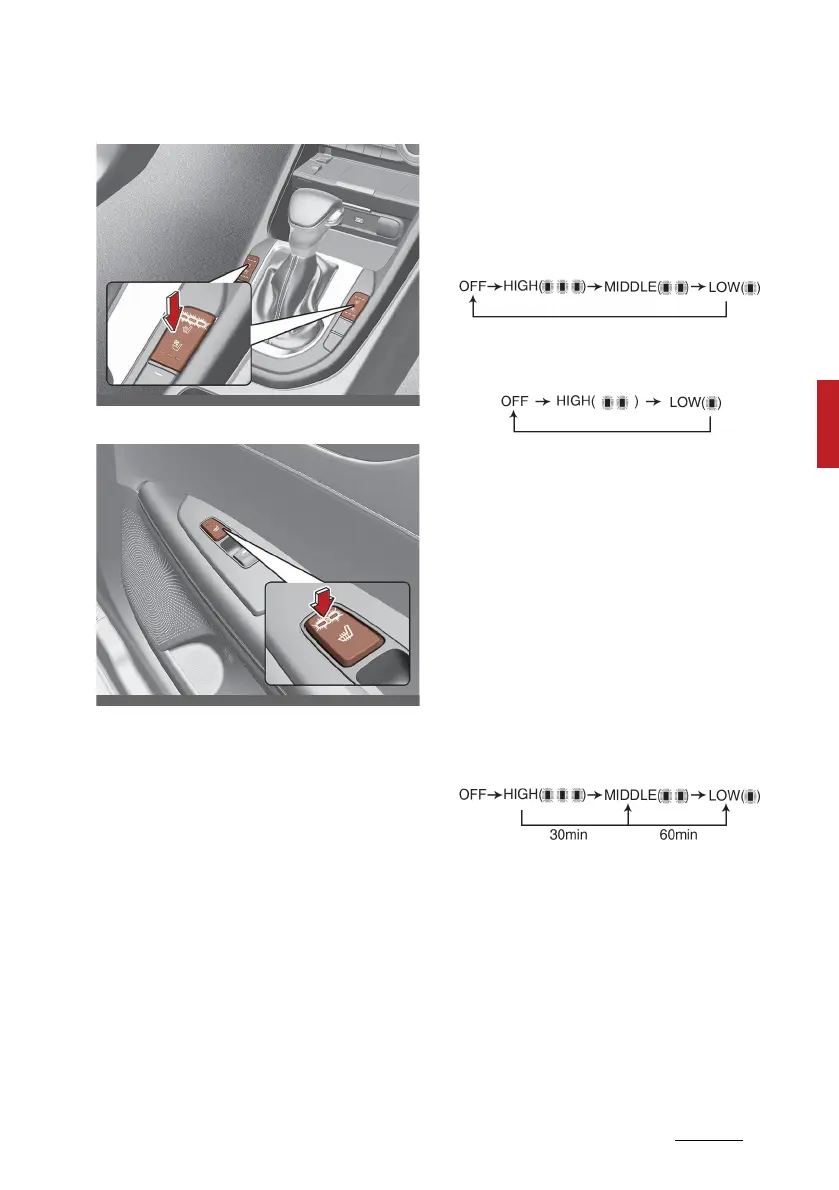 OFF → HIGH( ) → MIDDLE( ) → LOW( )

OFF → HIGH( ) → LOW( )

OFF → HIGH( ) → MIDDLE( ) → LOW( )

30min 60min