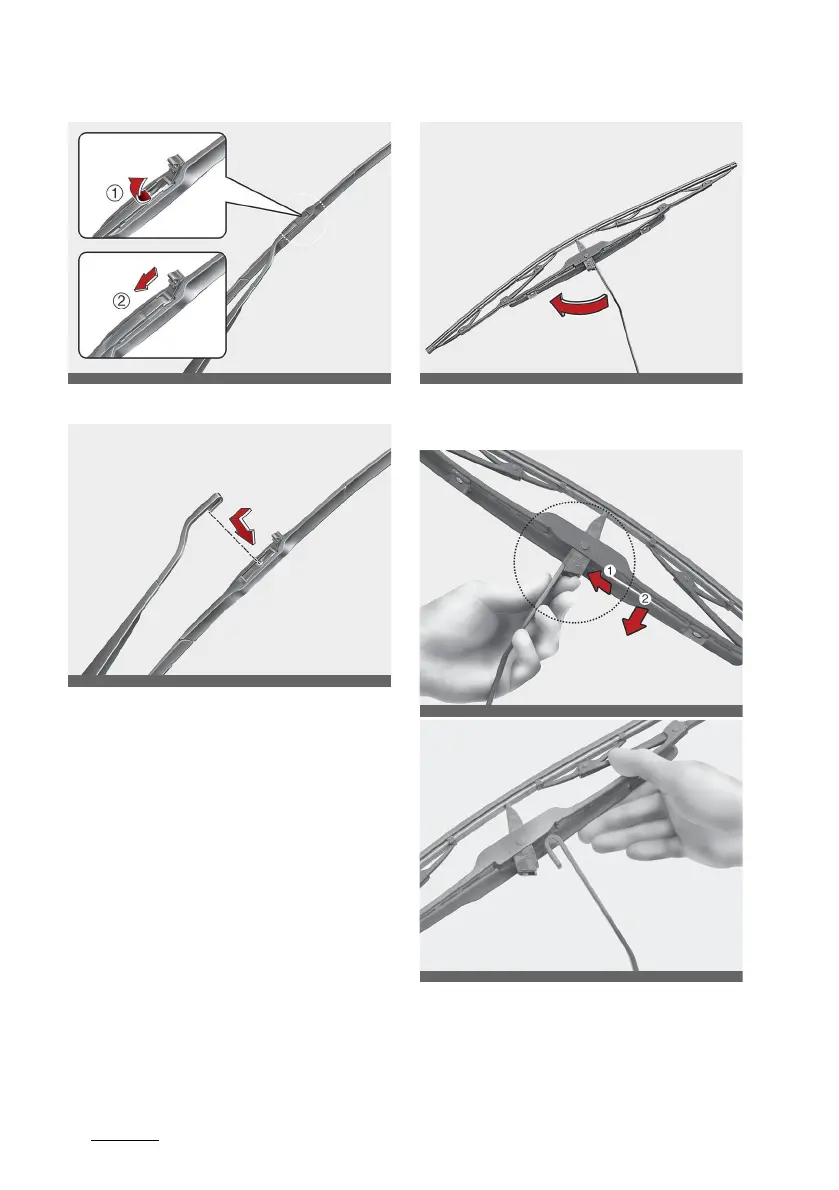 ①

②

①

②