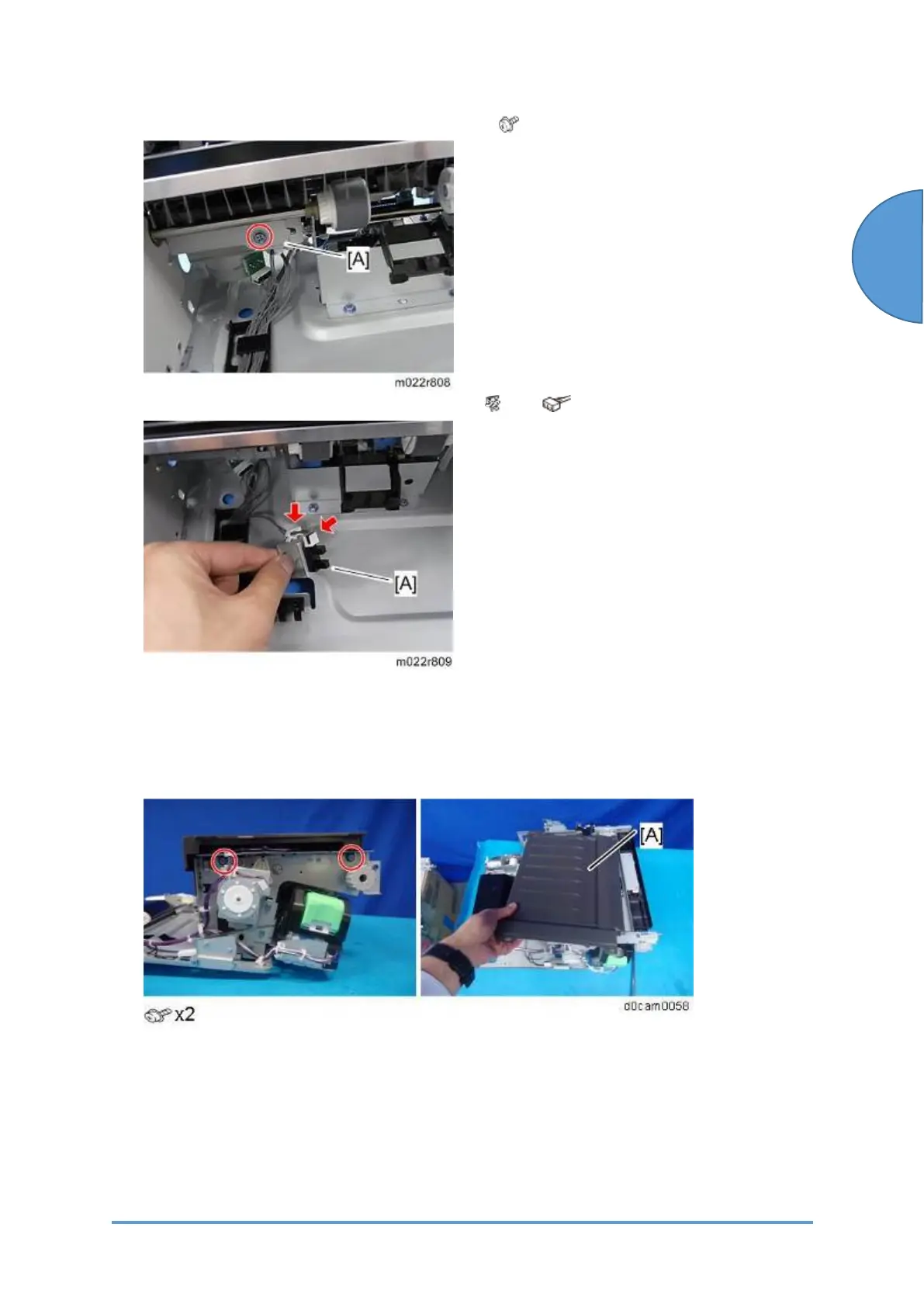 [A]

m022r808

[A]

m022r809

[A]

x2

d0cam0058