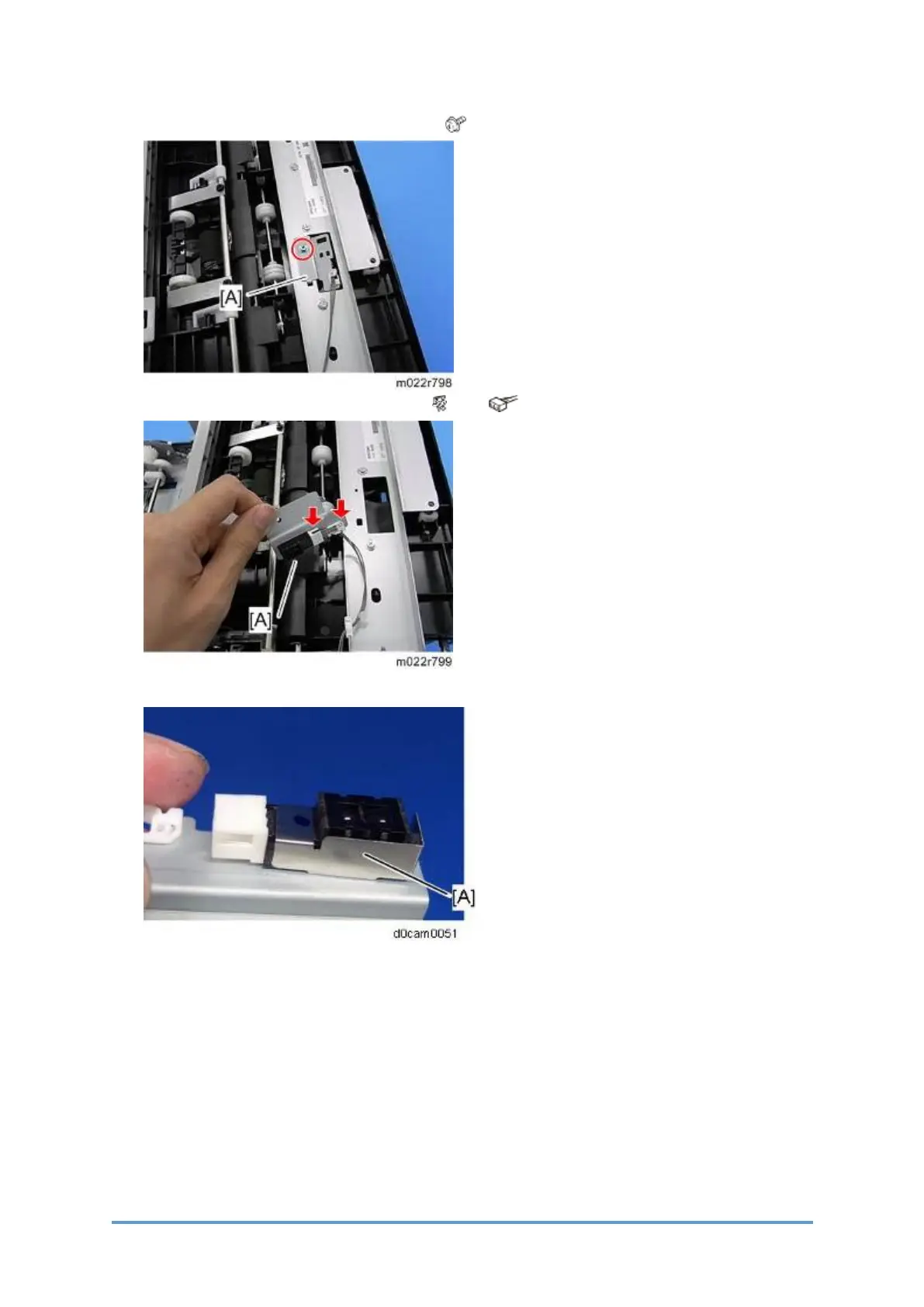 [A]

m022r798

[A]

m022r799

[A]

d0cam0051