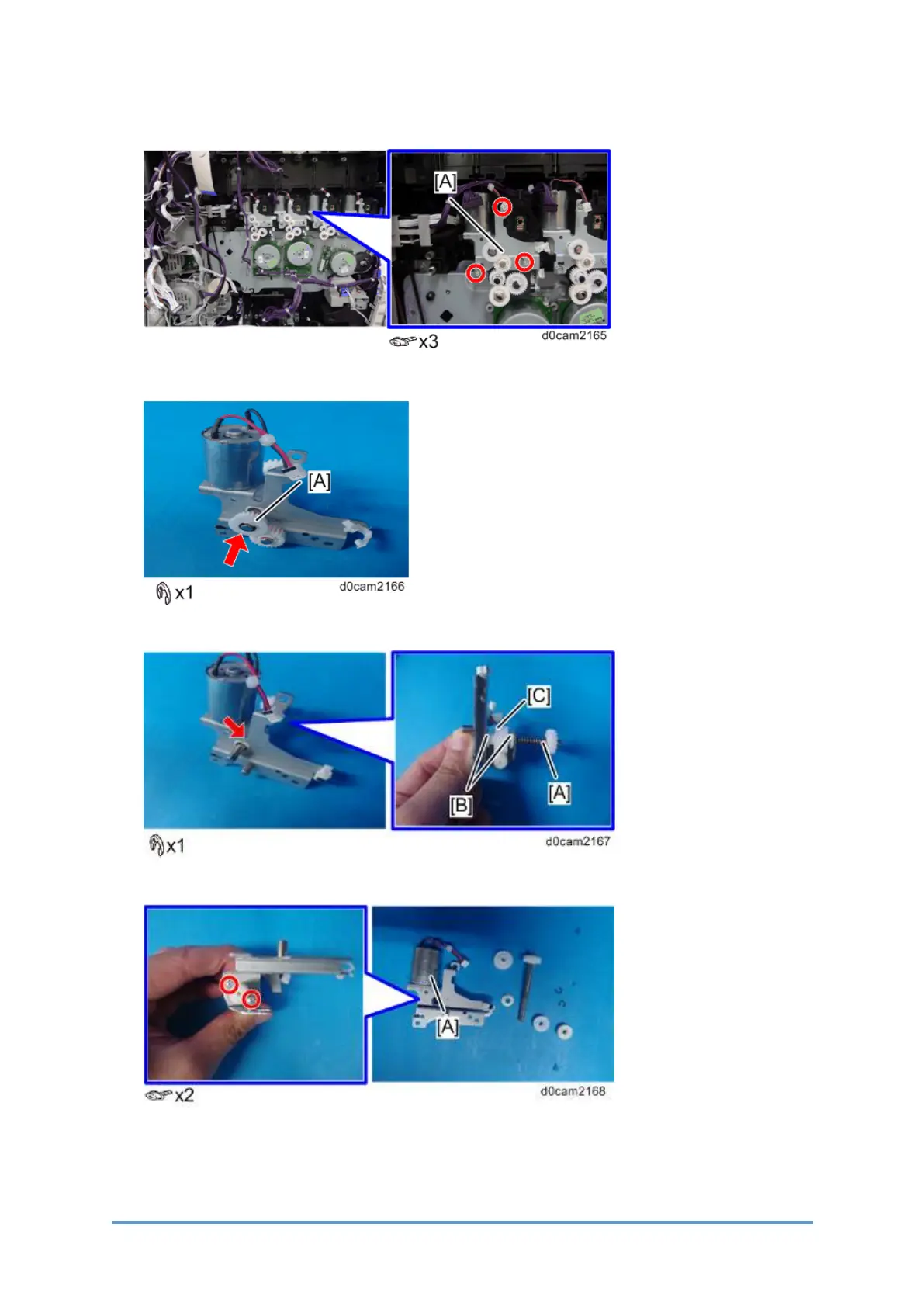 [A]

x3

d0cam2165

[A]

x1

d0cam2166

[C]

[B]

[A]

x1

d0cam2167

[A]

x2

d0cam2168