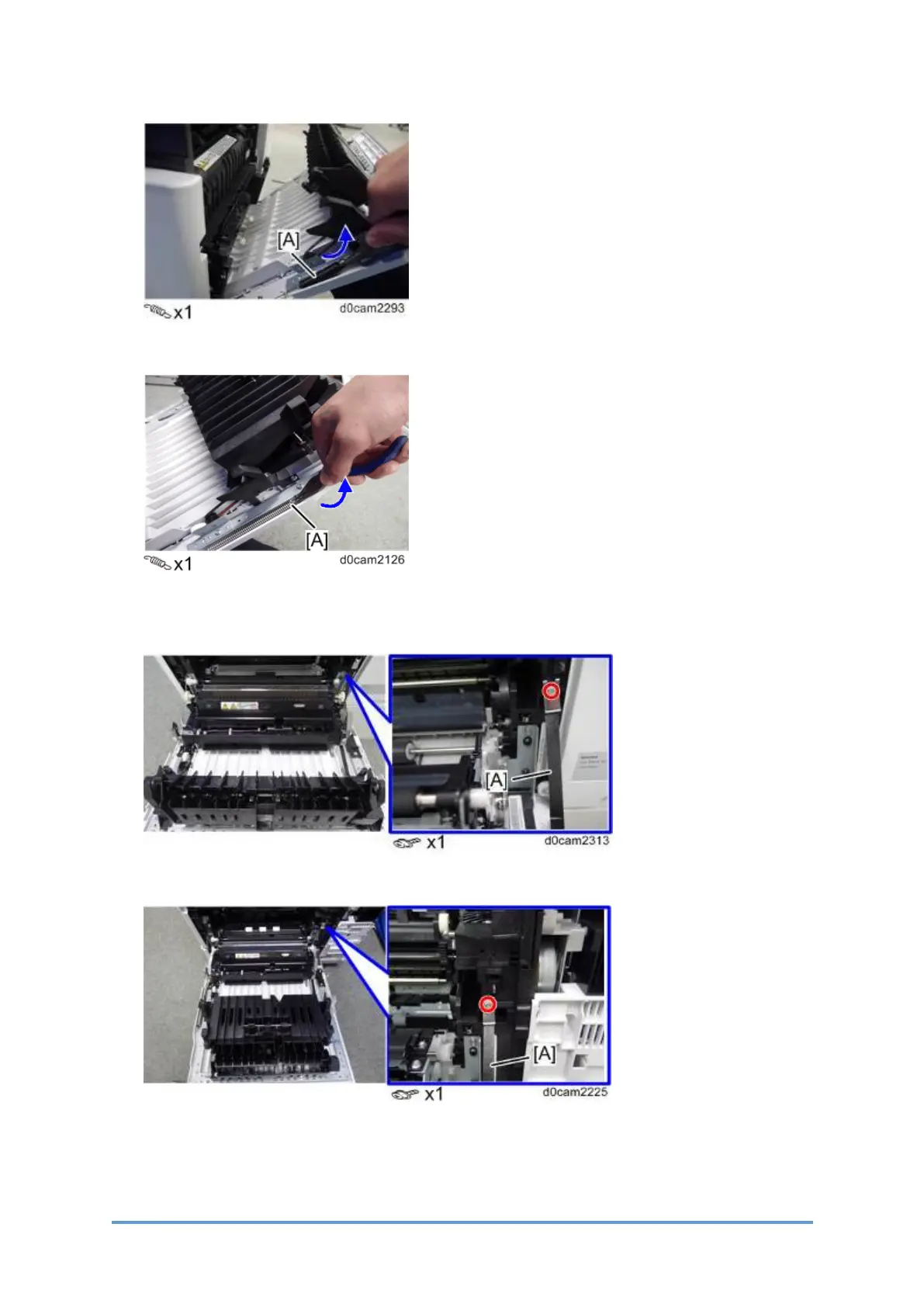 [A]

x1 d0cam2293

[A]

x1 d0cam2126

[A]

x1 d0cam2313

[A]

x1 d0cam2225