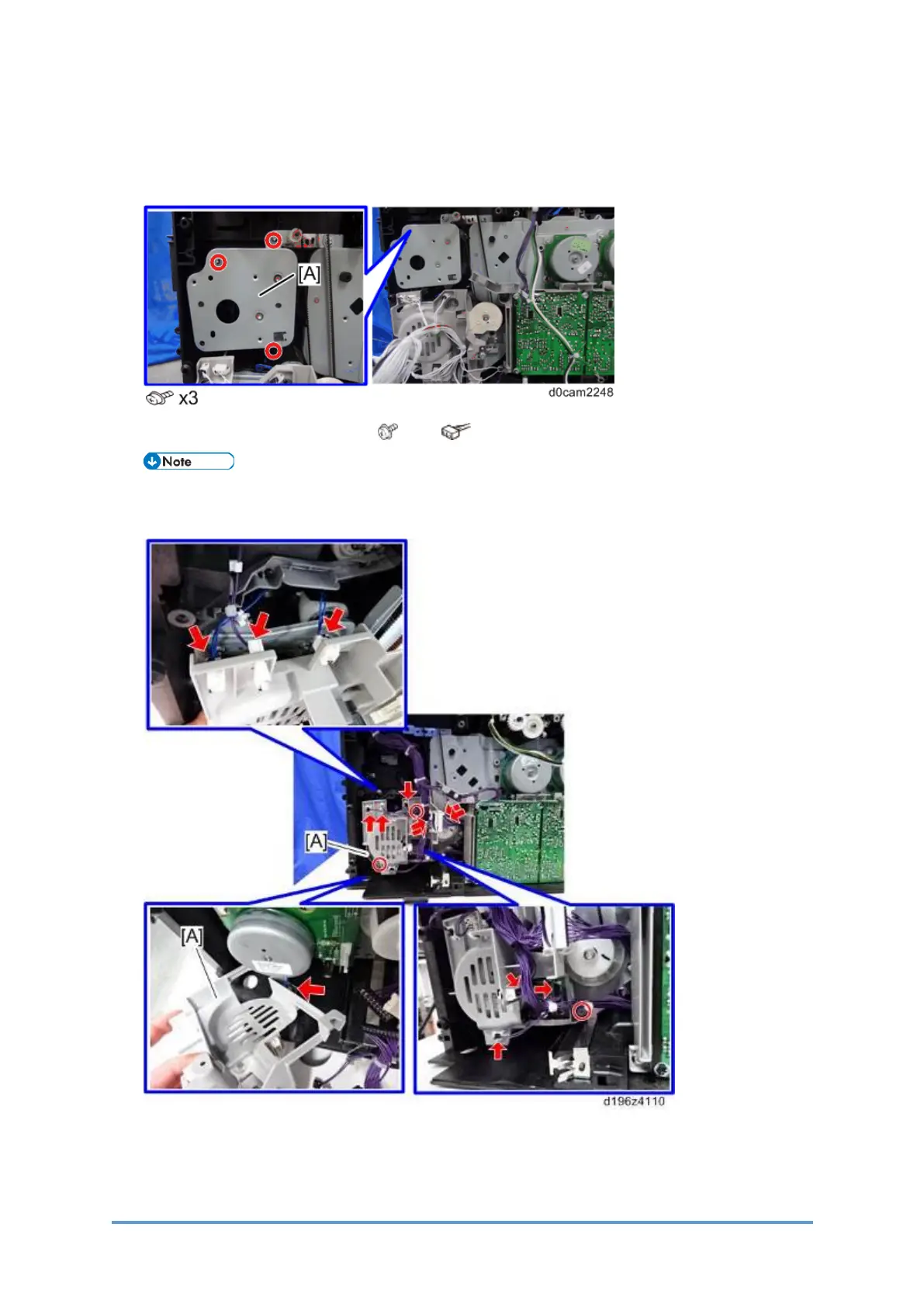 [A]

x3

d0cam2248

Note

[A]

[A]

d196z4110