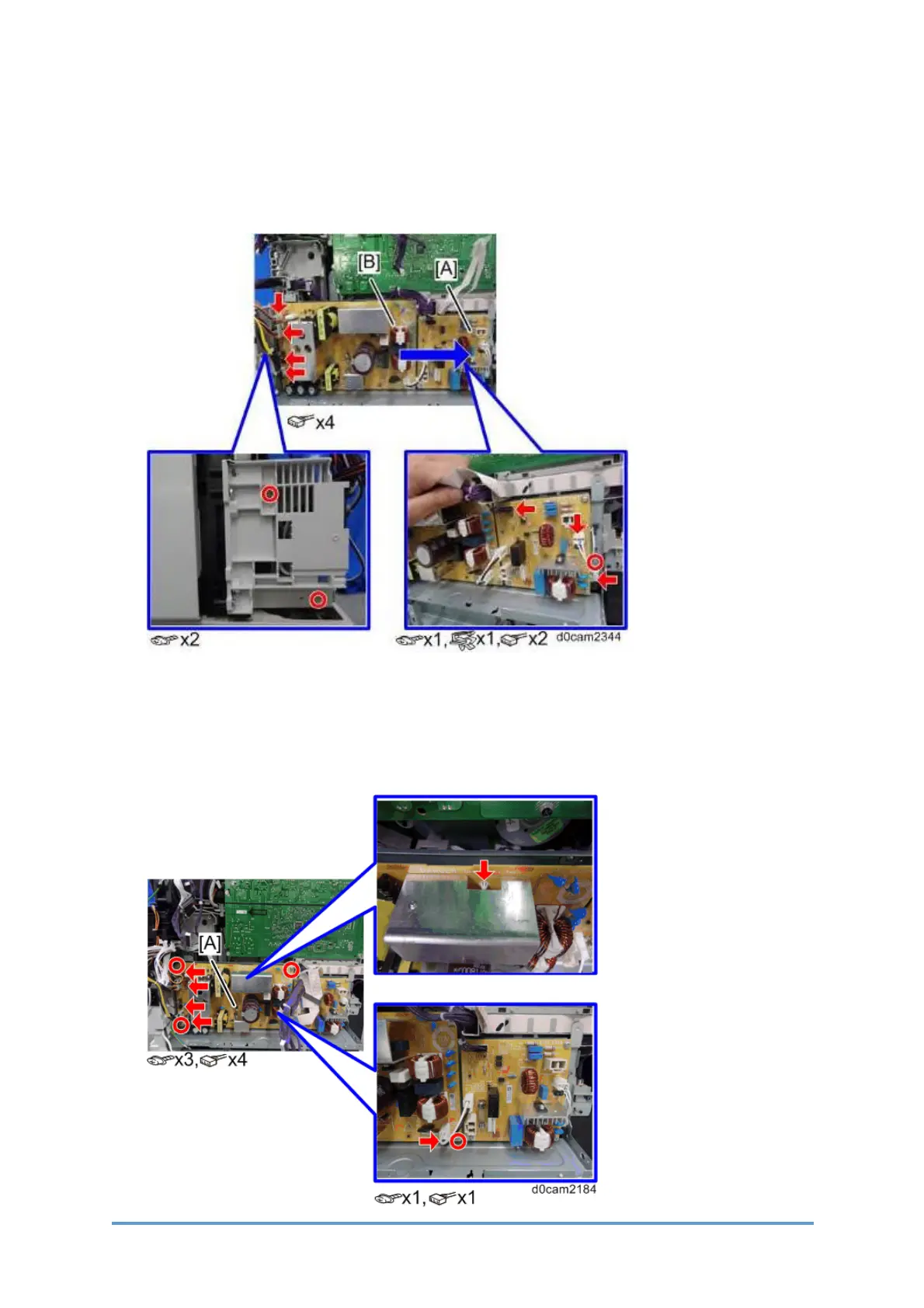 [B]
[A]

x4

x2

x1, x1, x2 d0cam2344

[A]

x3, x4

x1, x1 d0cam2184