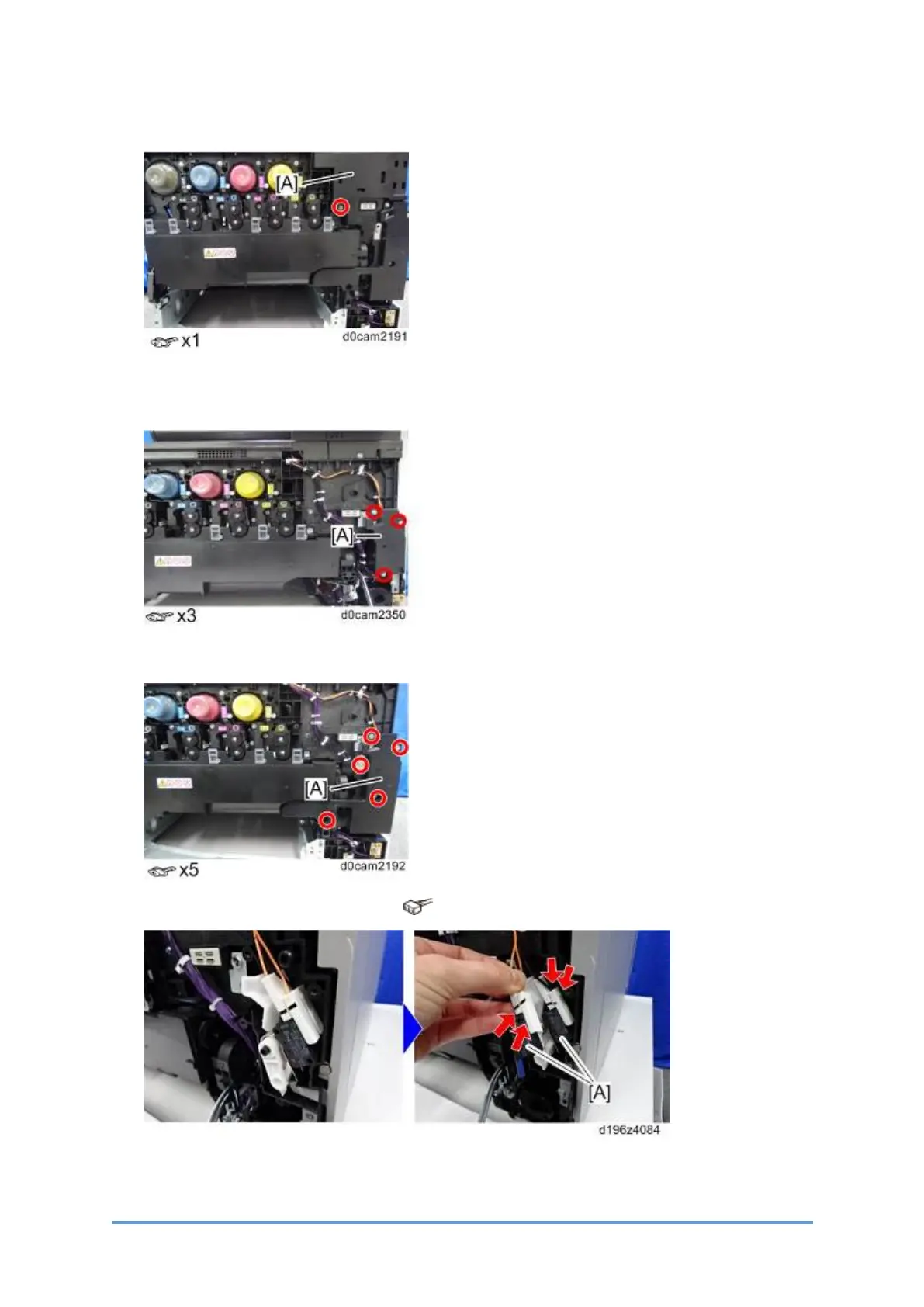 [A]

x1 d0cam2191

[A]

x3 d0cam2350

[A]

x5 d0cam2192

[A]

d196z4084