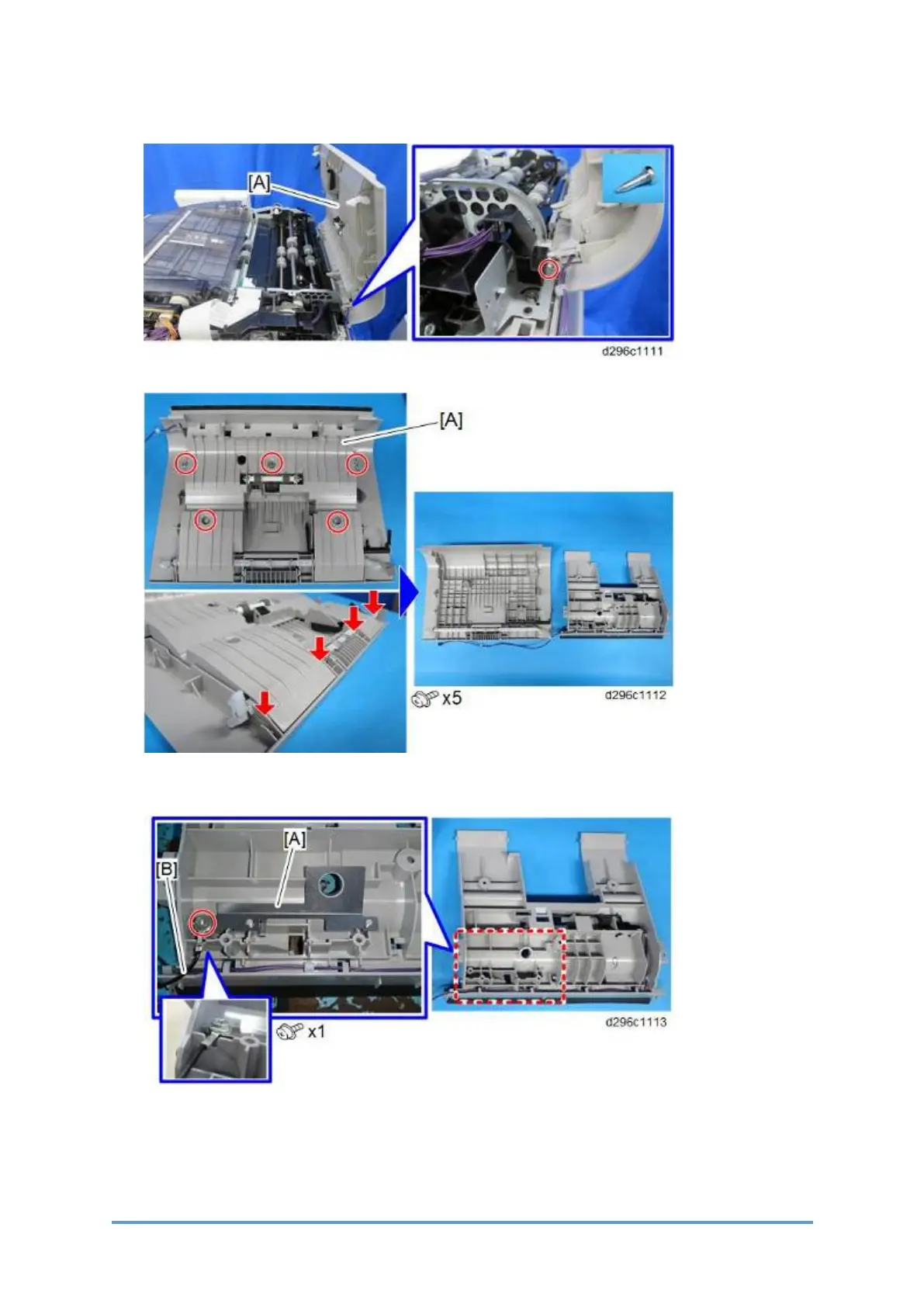 [A]

d296c1111

[A]

x5

d296c1112

[A]

[B]

x1

d296c1113