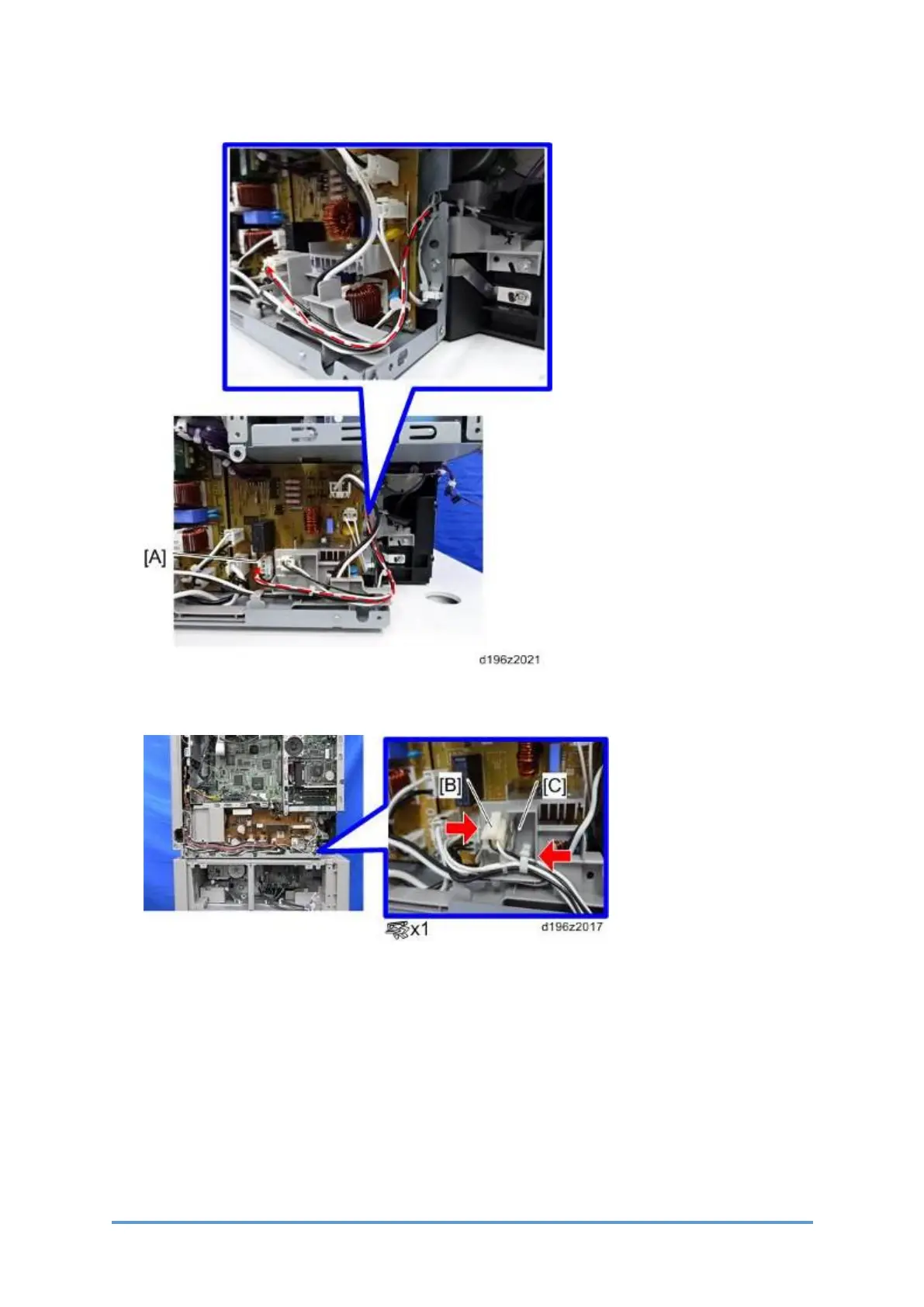 [A]

d196z2021

[B]

[C]

x1

d196z2017