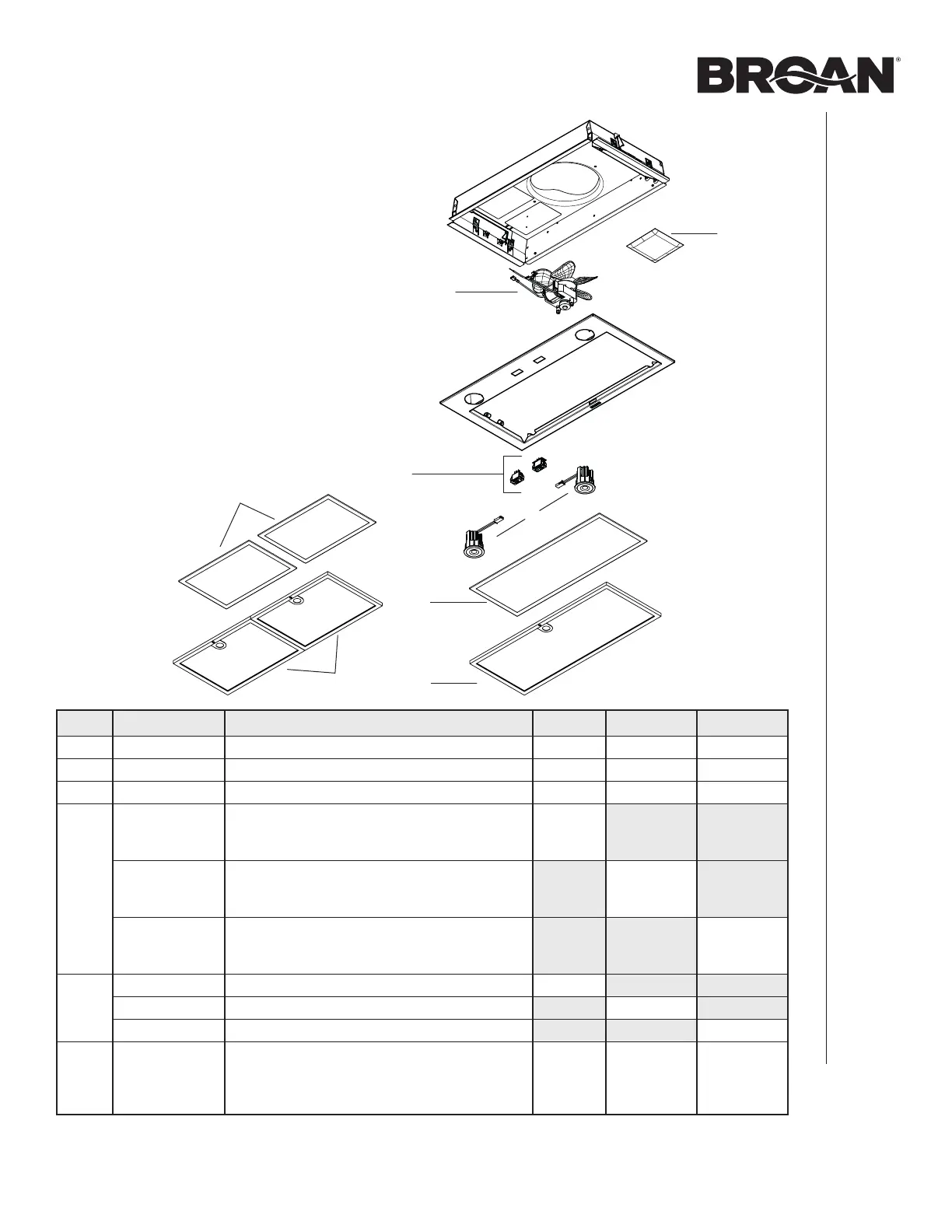 BROAN®