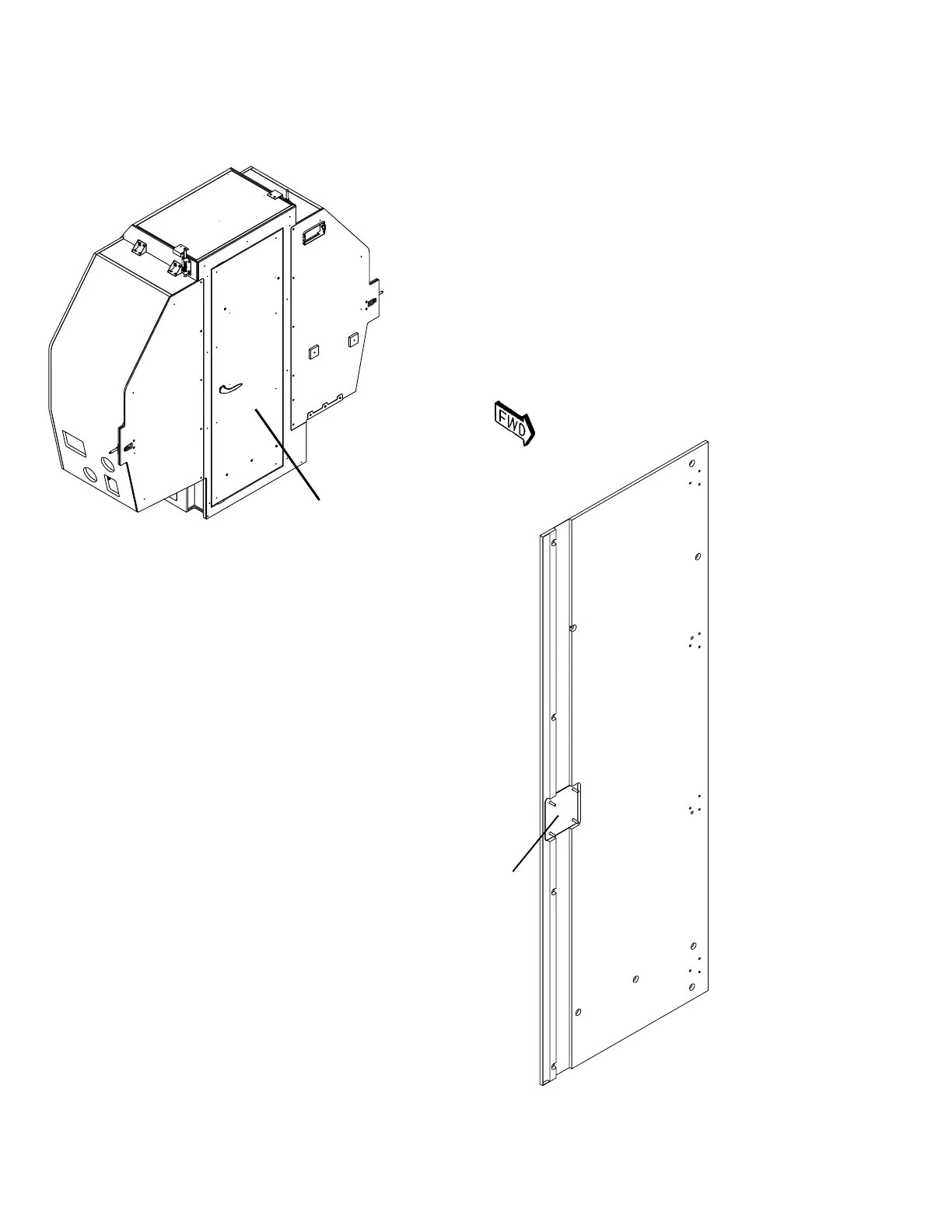 FWD