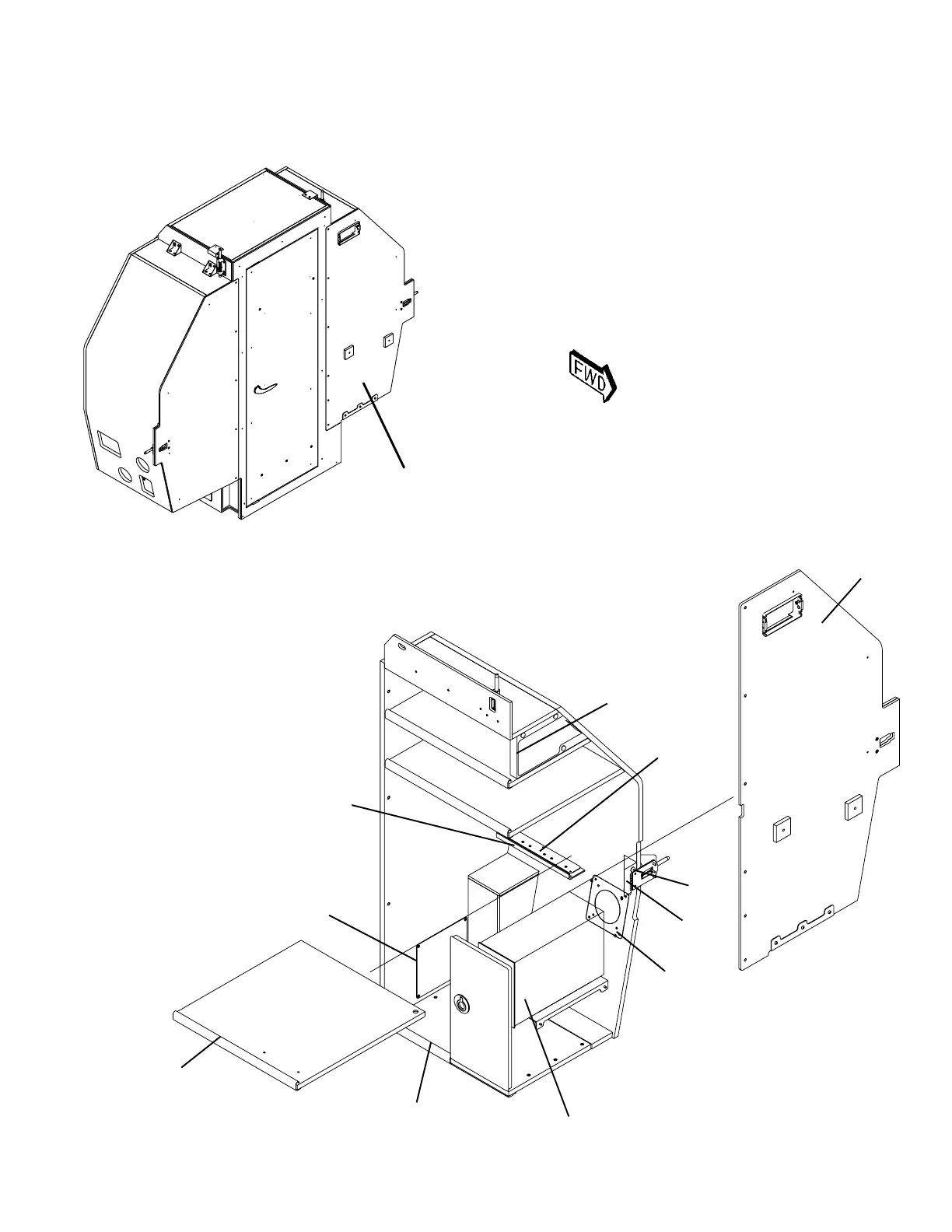 FWD