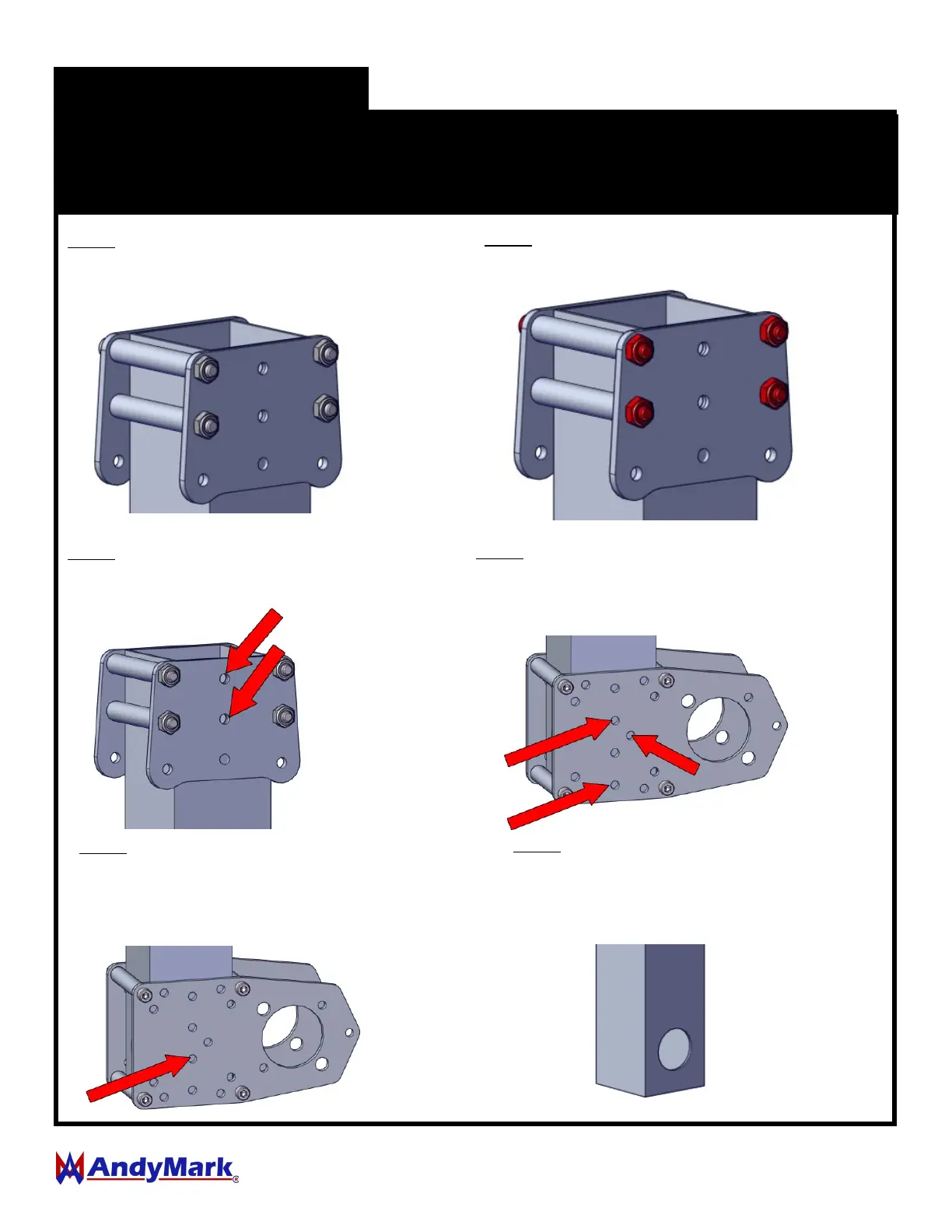 AndyMark®