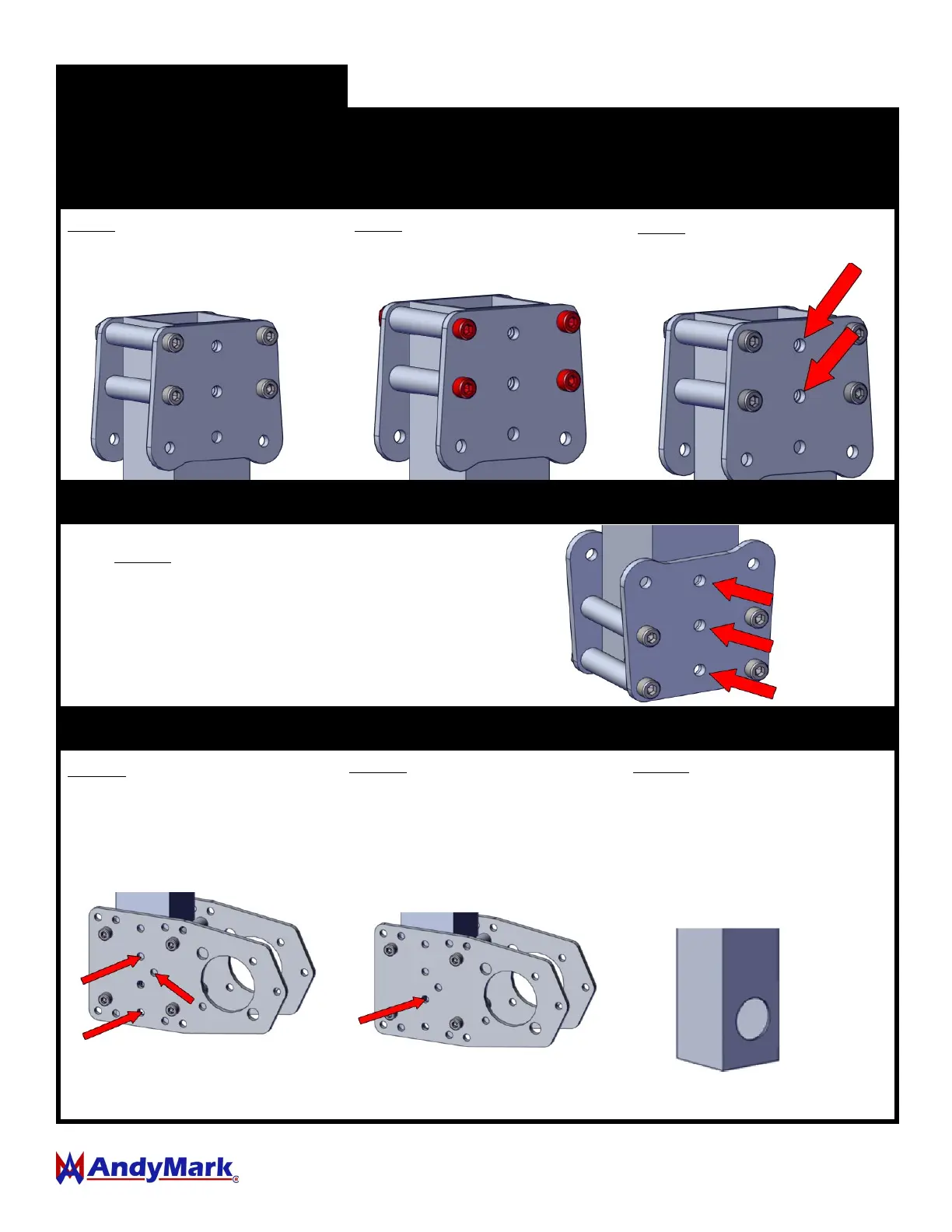 AndyMark®