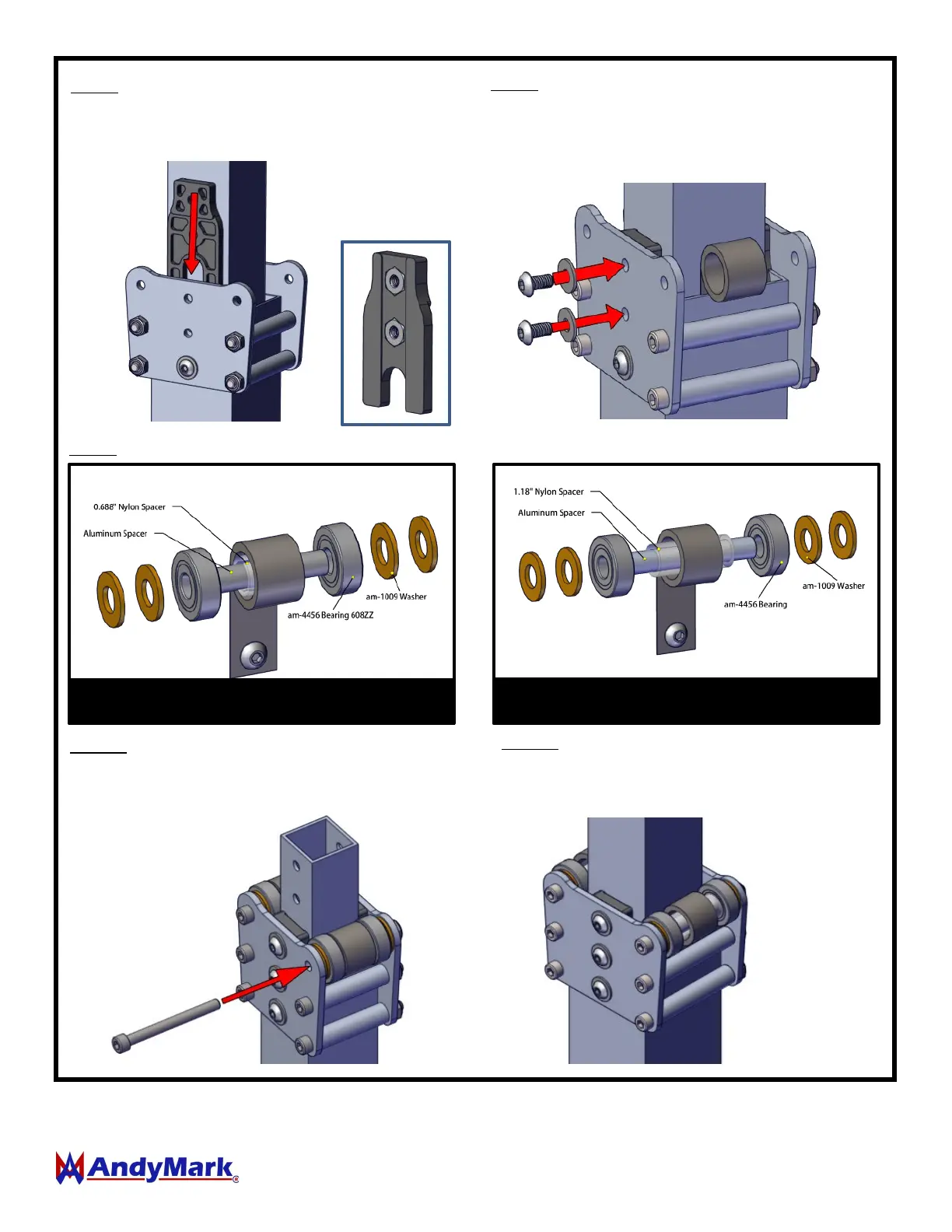 0.688" Nylon Spacer

Aluminum Spacer

am-1009 Washer

am-4456 Bearing 608ZZ

1.18" Nylon Spacer

Aluminum Spacer

am-1009 Washer

am-4456 Bearing

AndyMark®