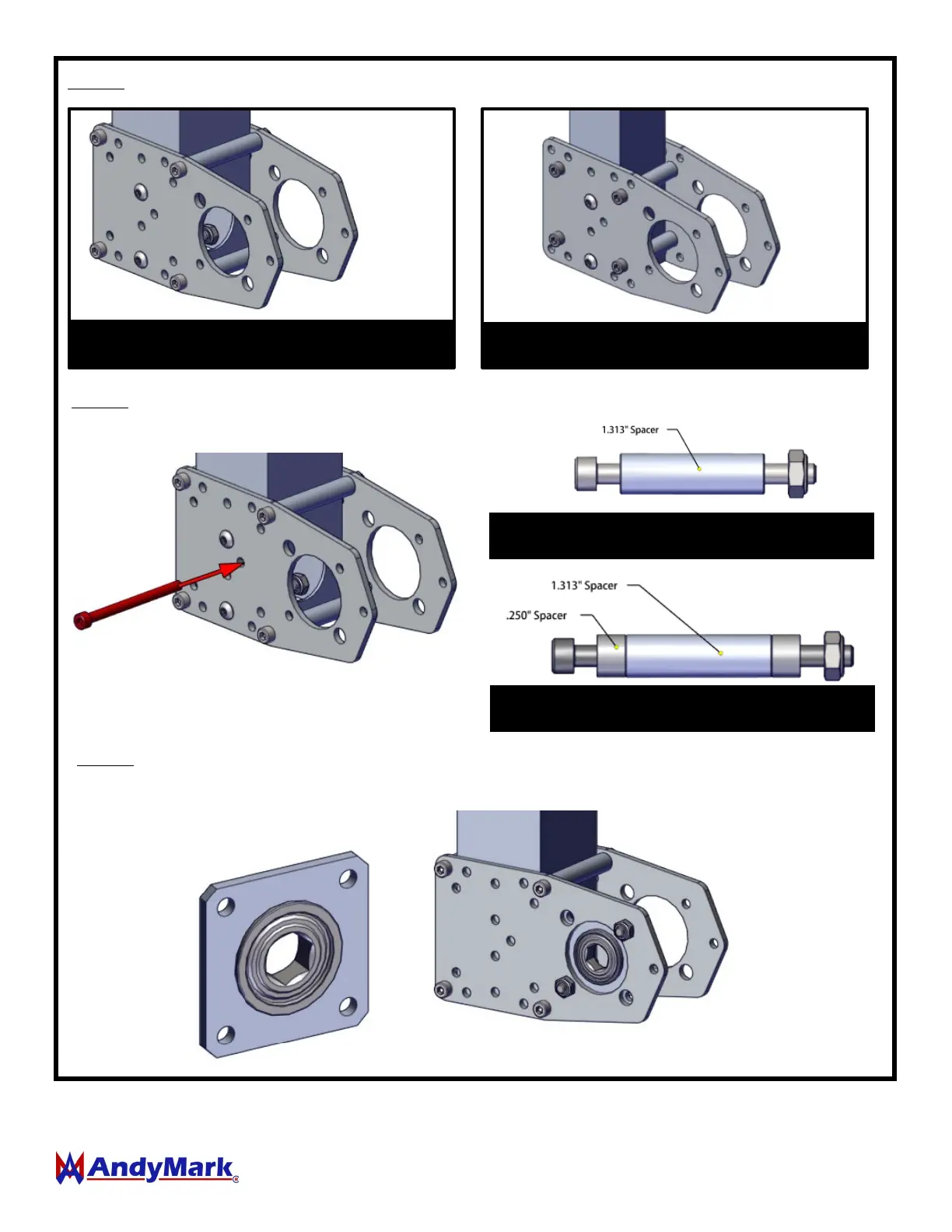 1.313" Spacer

1.313" Spacer

.250" Spacer

AndyMark®