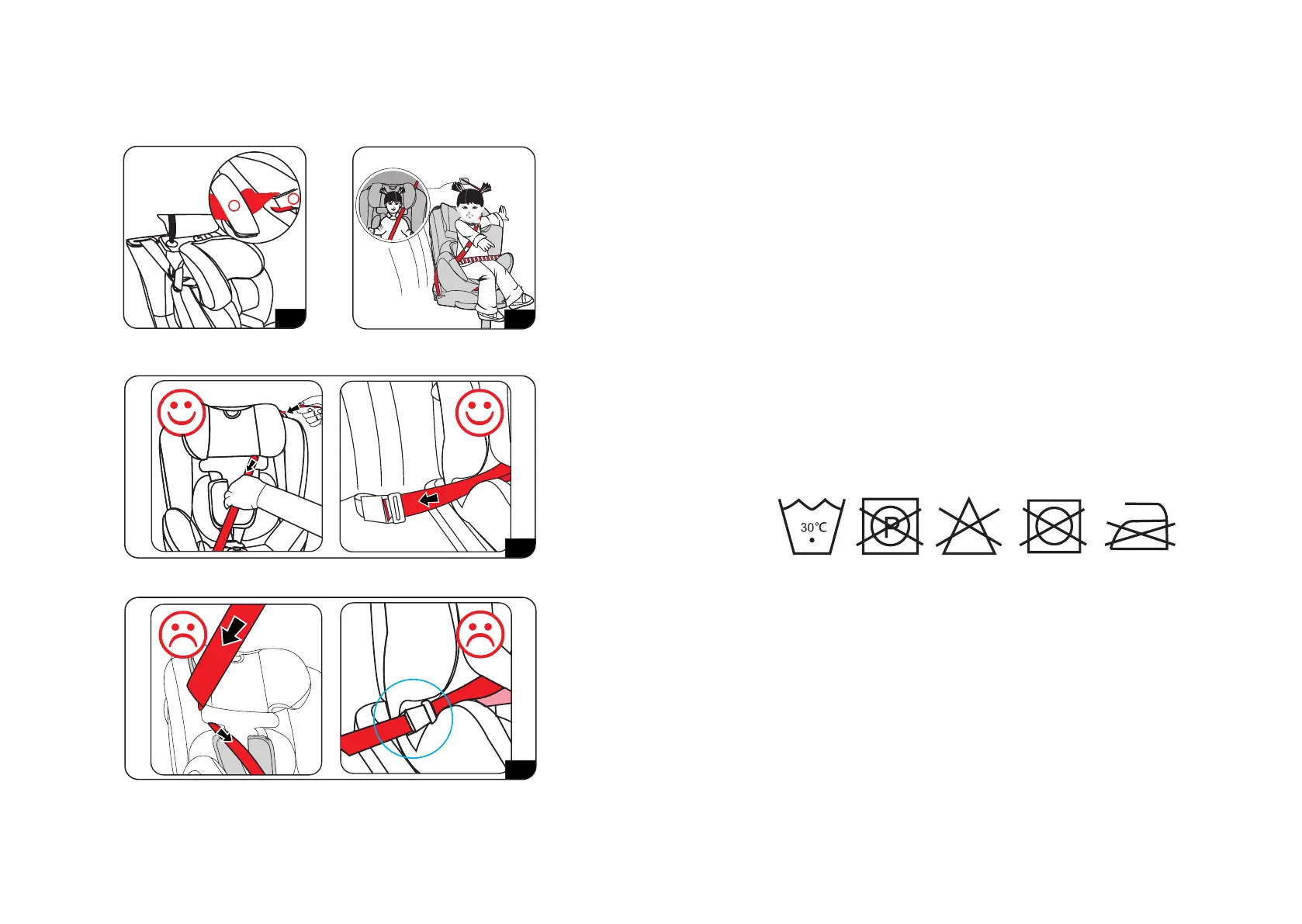 30℃

P