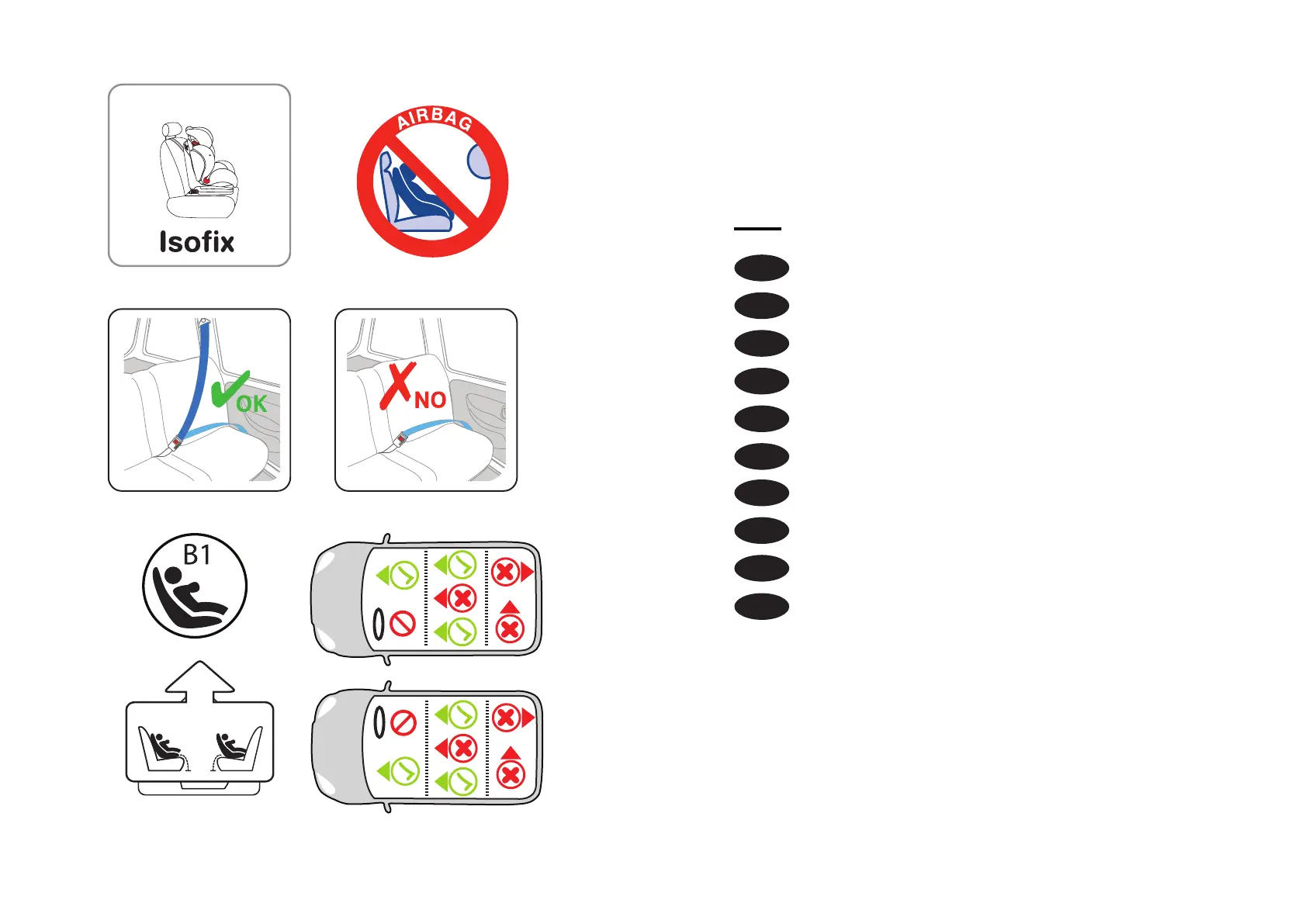 Isofix

AIRBAG

OK

NO

B1