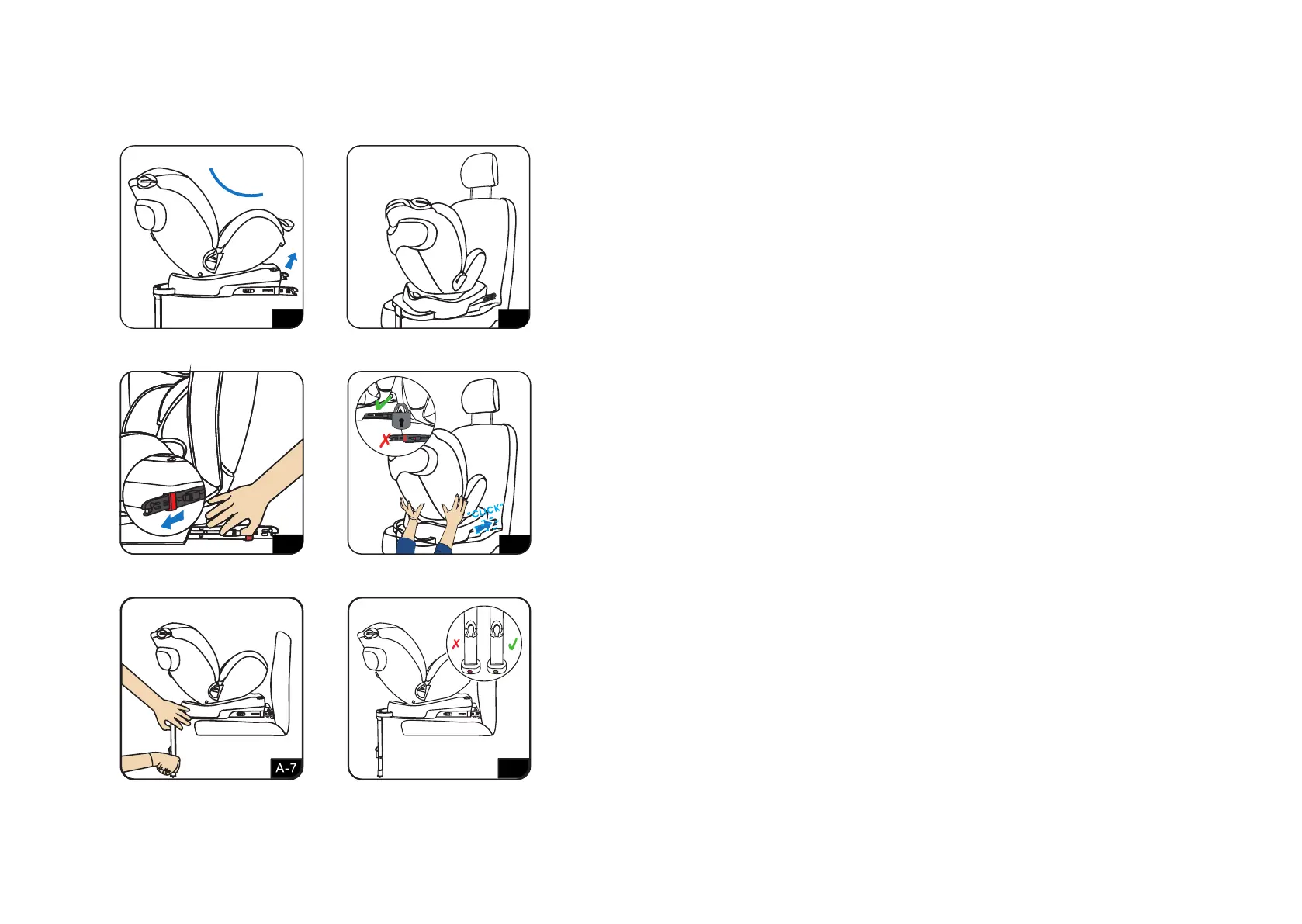 "CLICK"

A-7