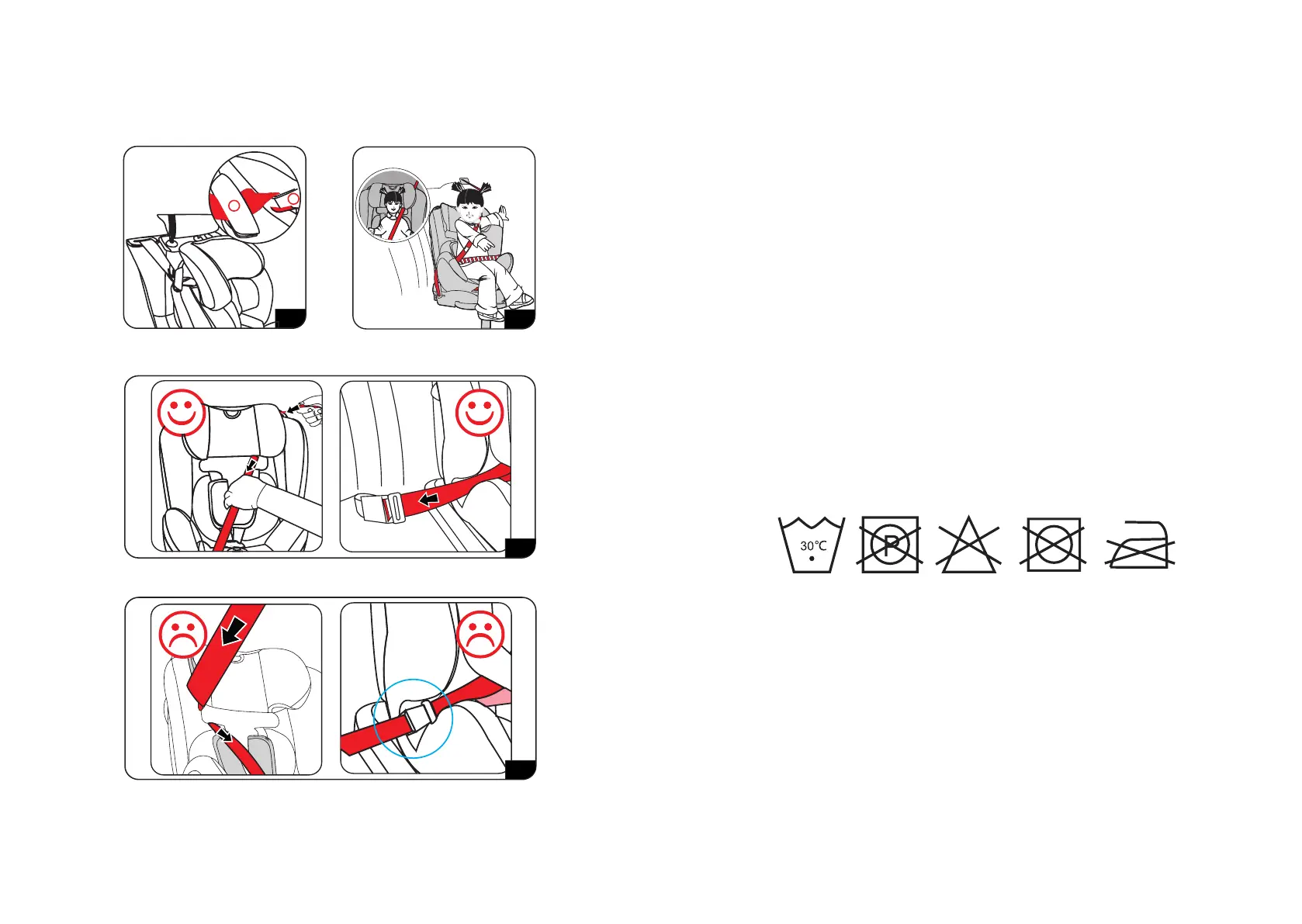 30°C

P