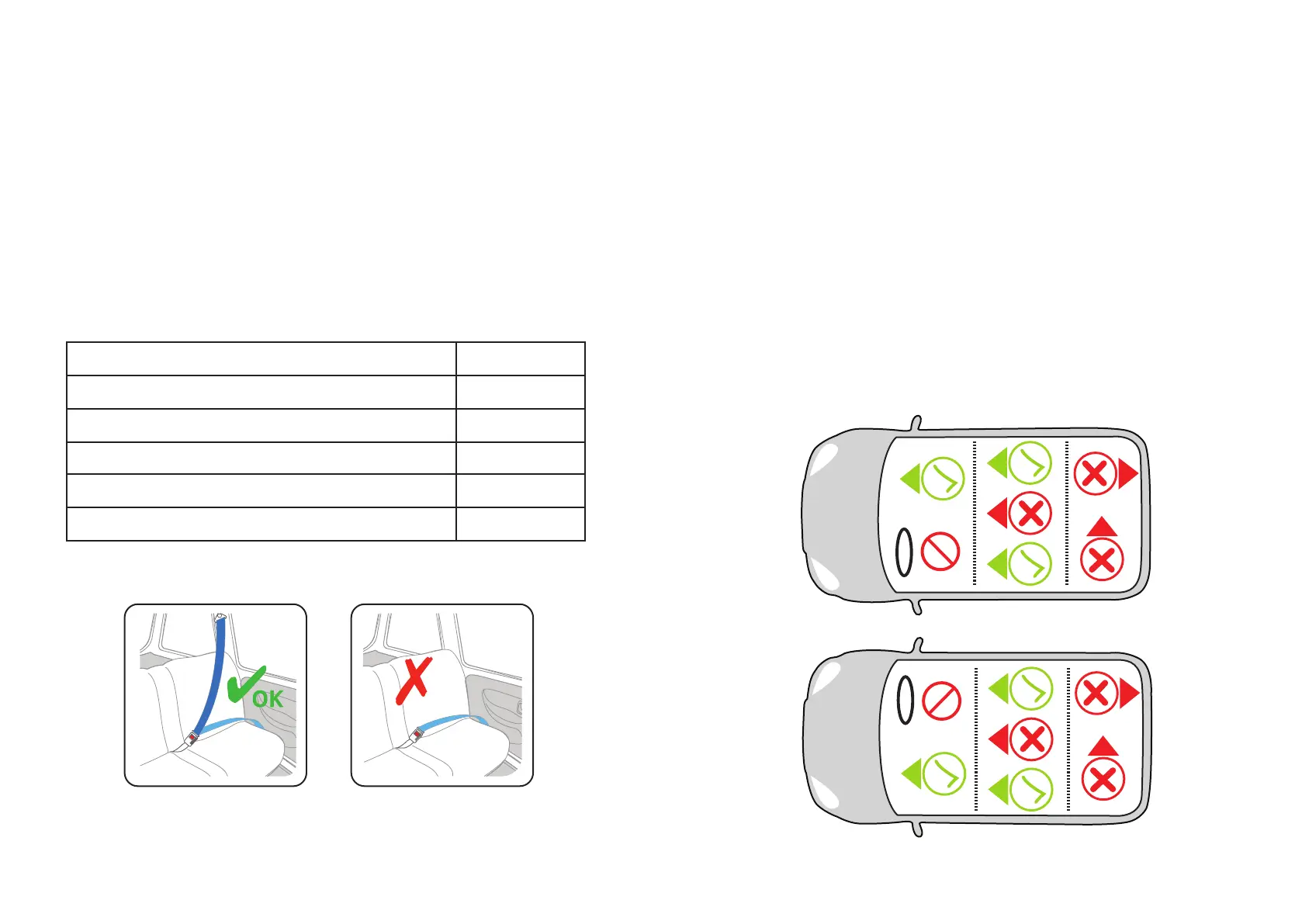 OK