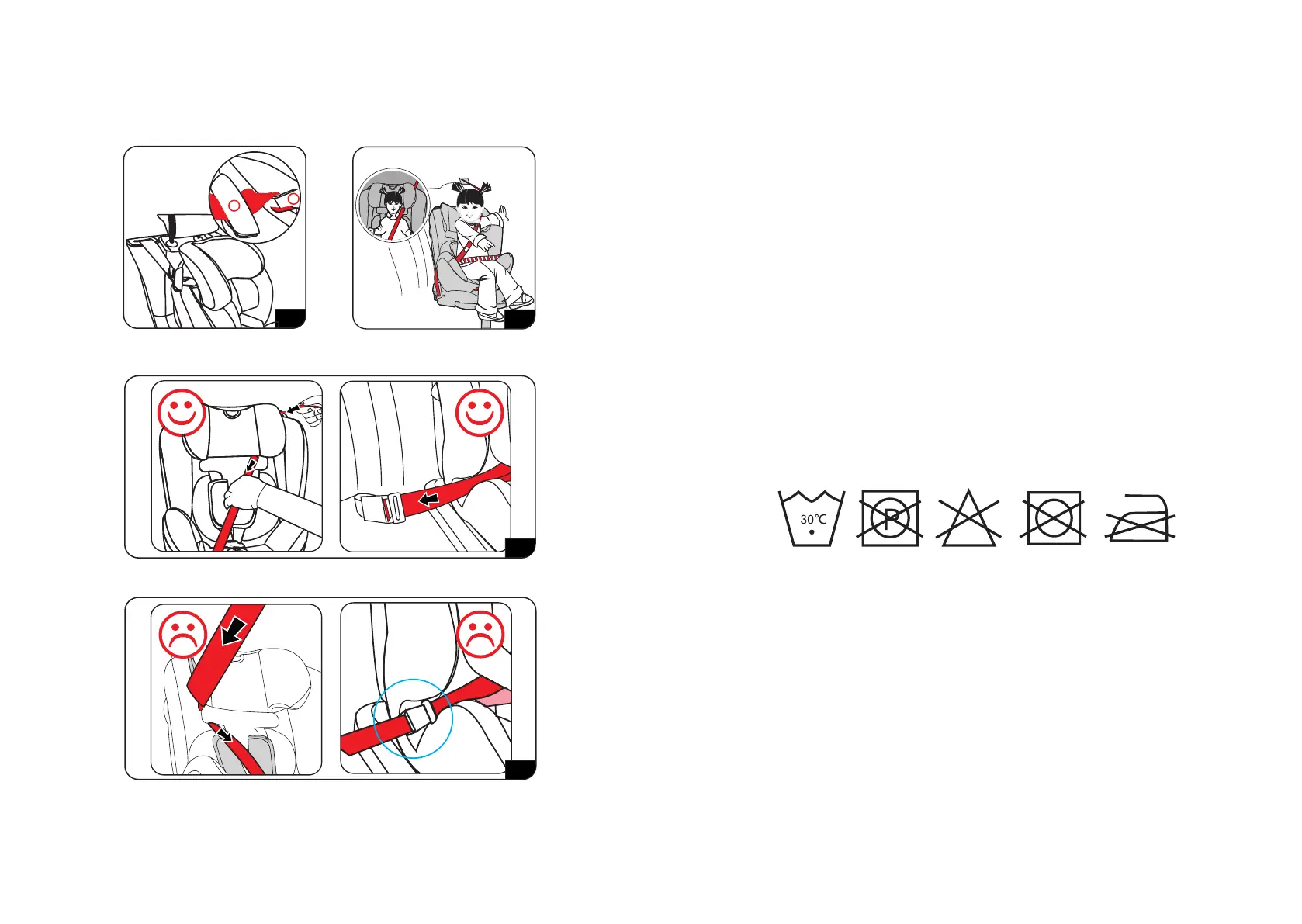 30℃

P