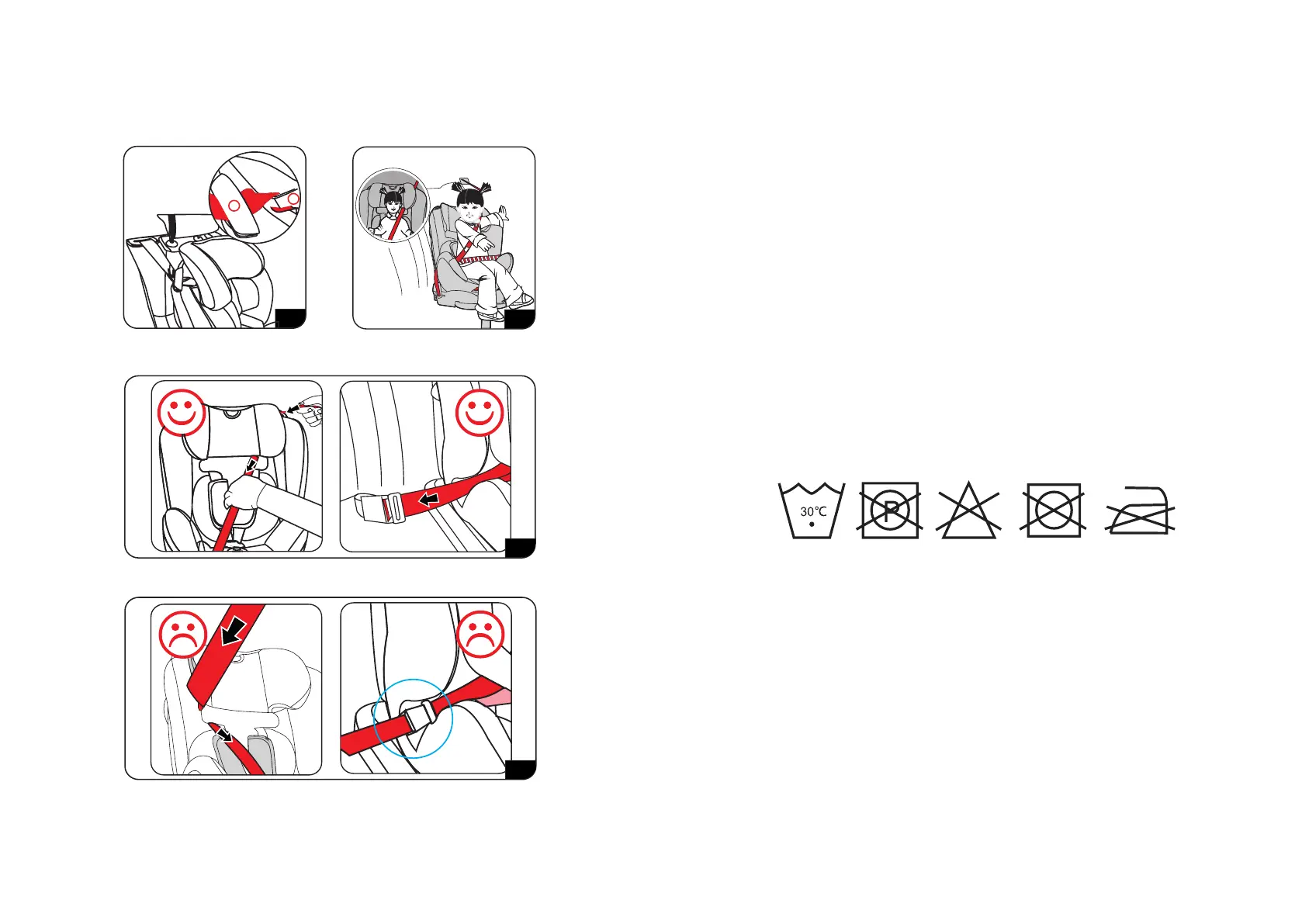 30°C

P