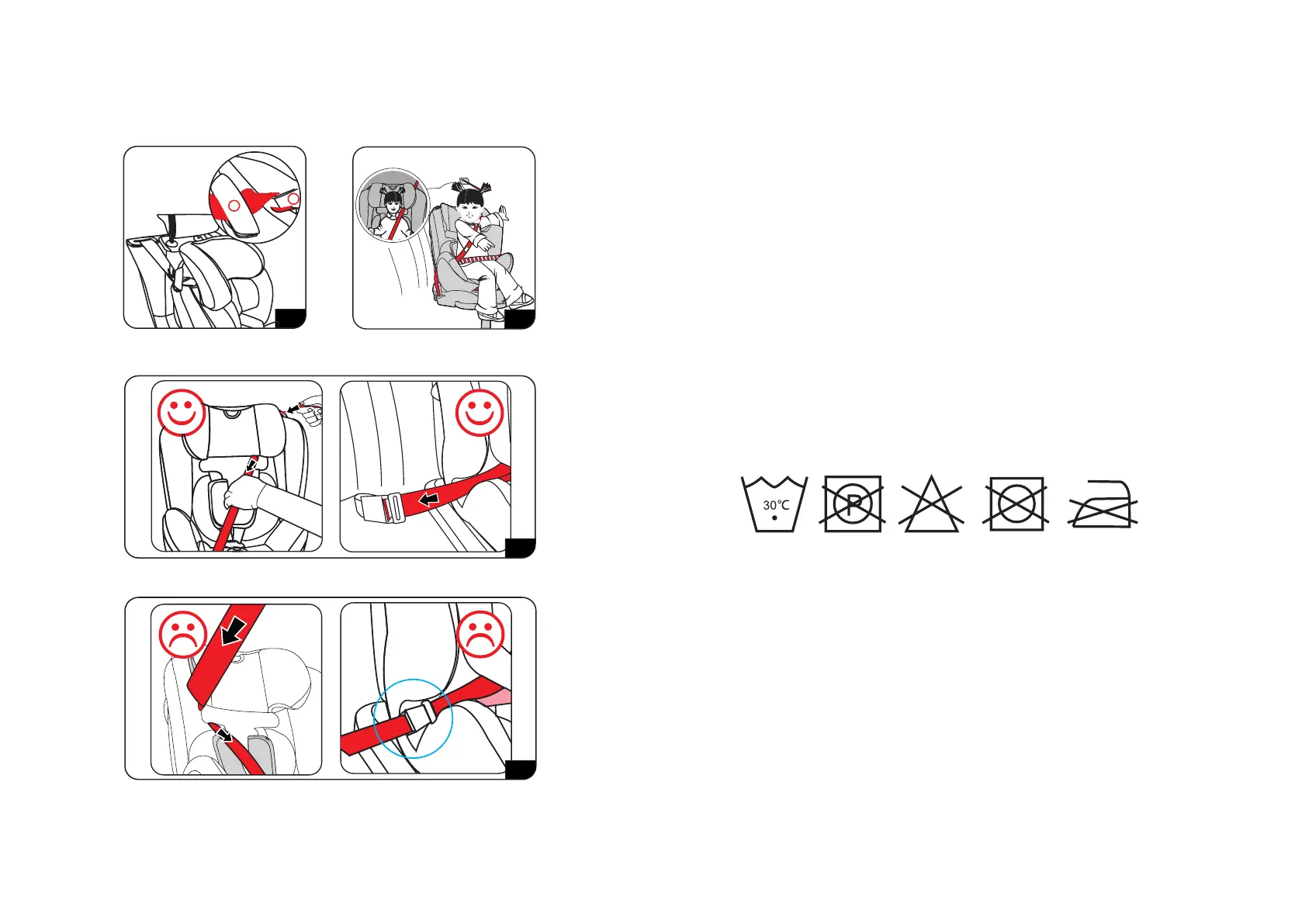 30°C

P