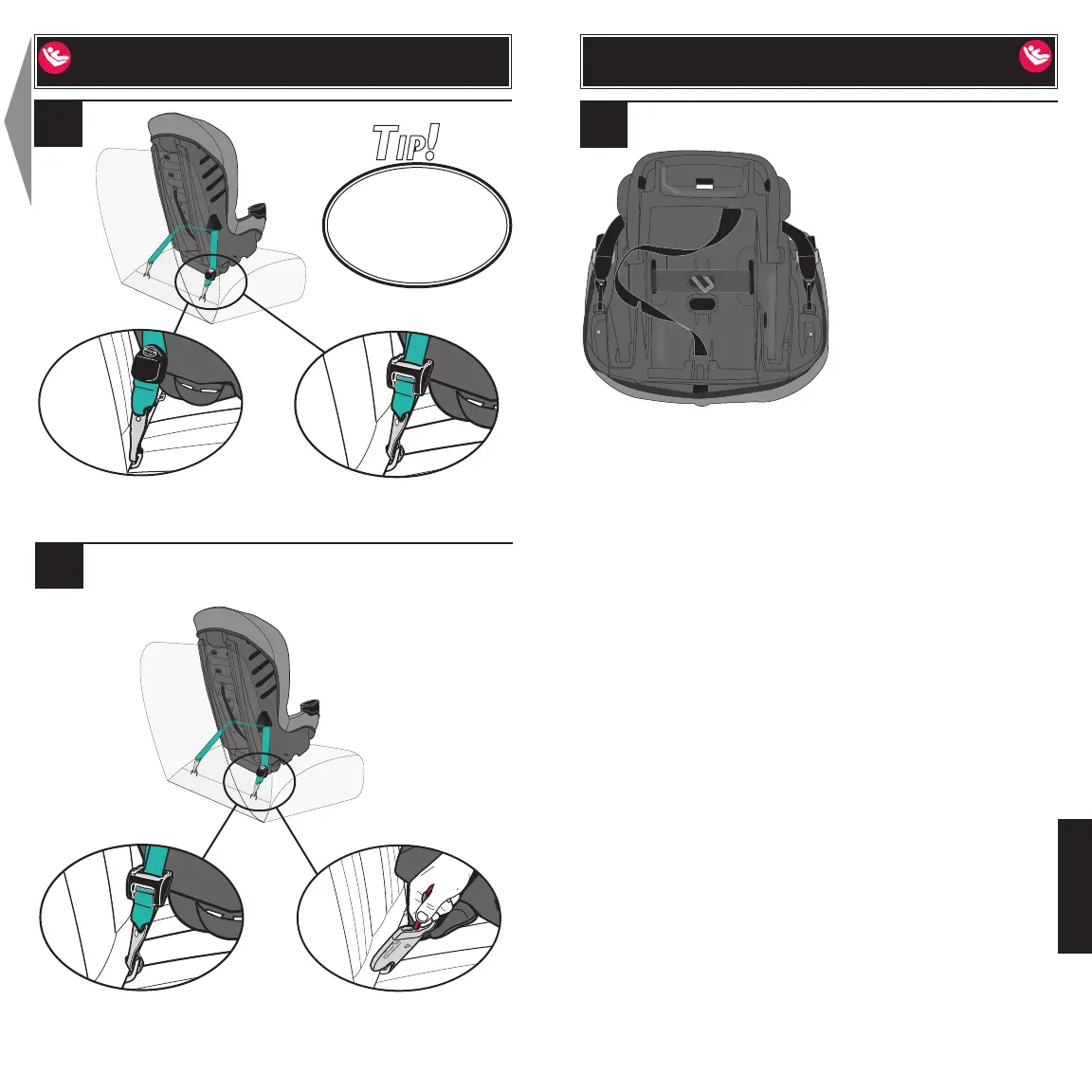 TIP!