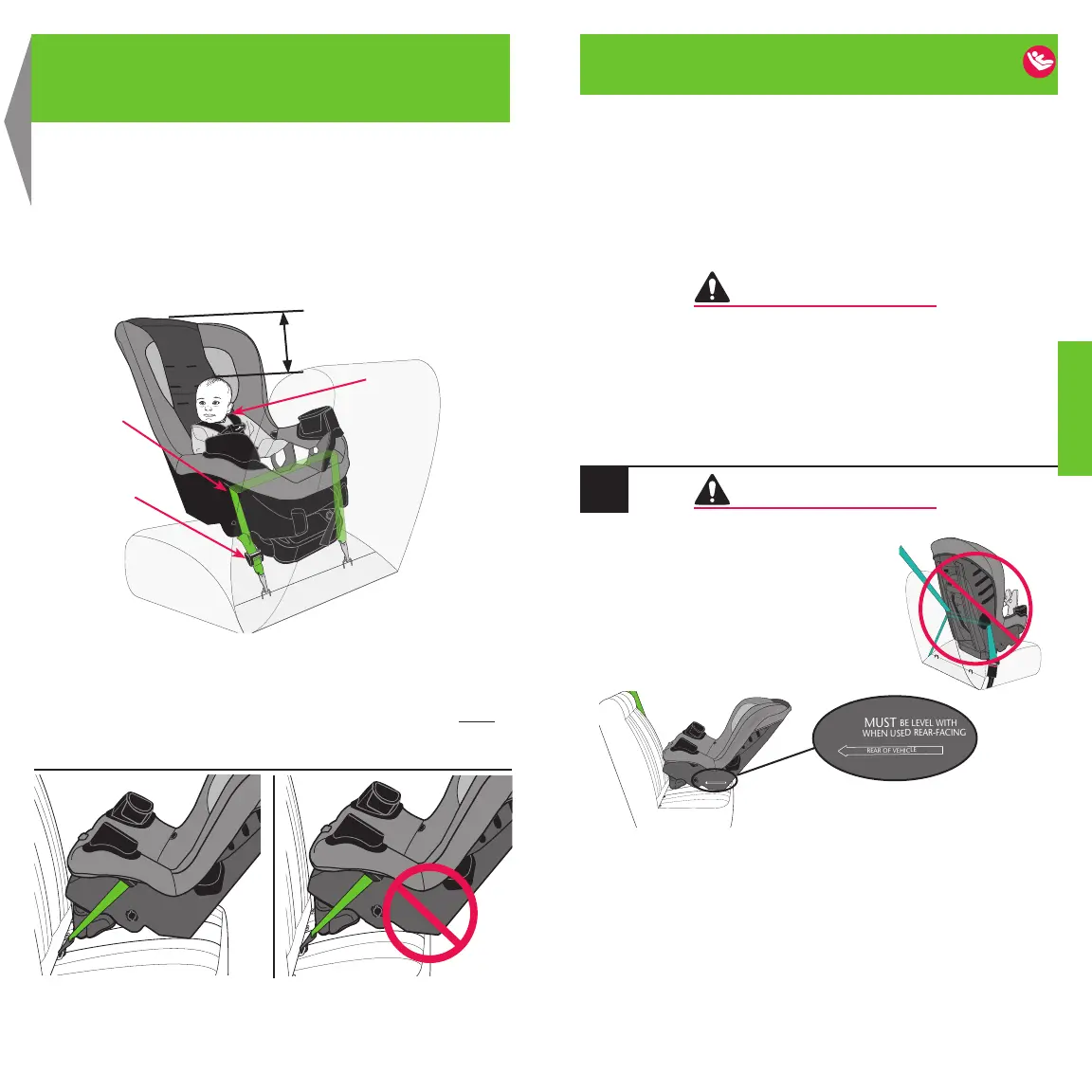 MUST BE LEVEL WITH WHEN USED REAR-FACING

REAR OF VEHICLE