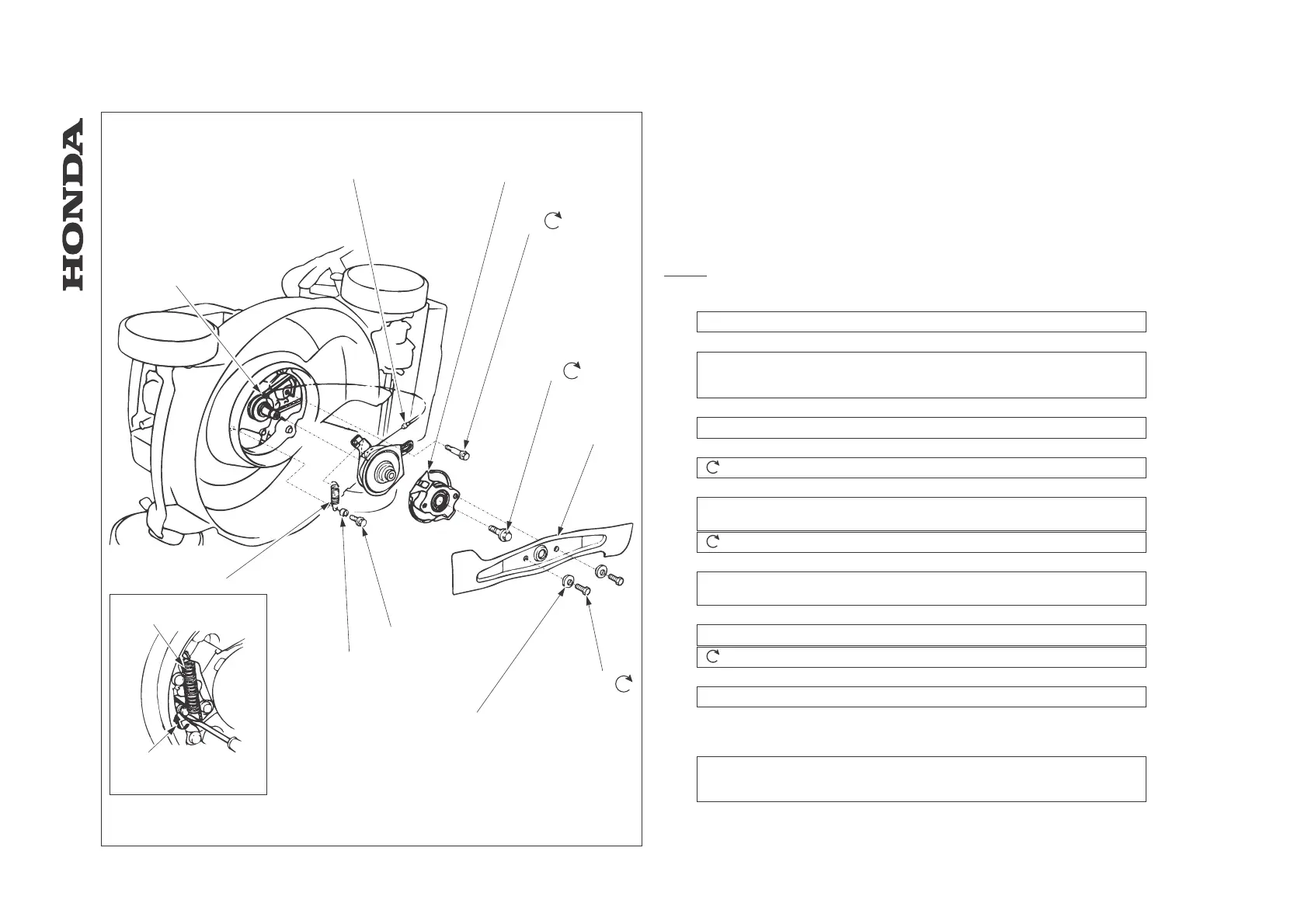 HONDA